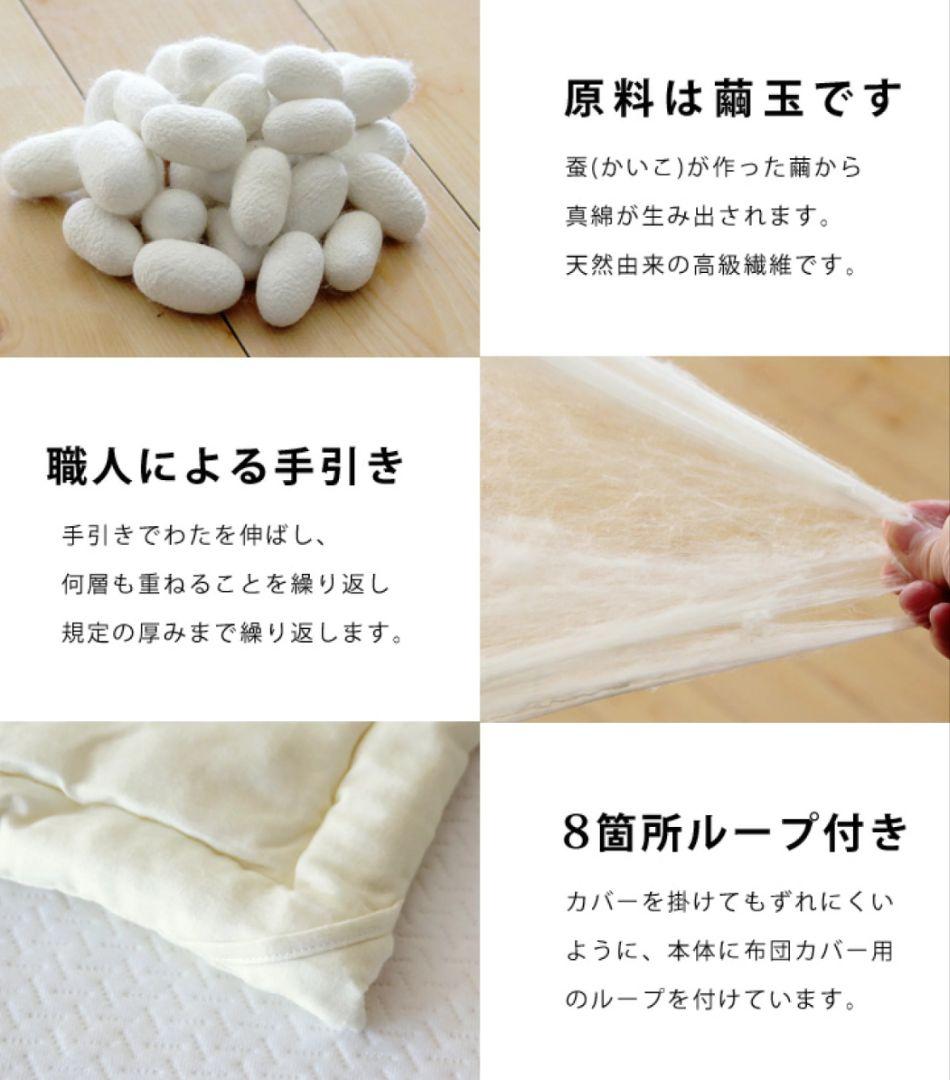 原料は繭玉です

蚕(かいこ)が作った繭から真綿が生み出されます。天然由来の高級繊維です。

職人による手引き

手引きでわたを伸ばし、何層も重ねることを繰り返し規定の厚みまで繰り返します。

8箇所ループ付き

カバーを掛けてもずれにくいように、本体に布団カバー用のループを付けています。