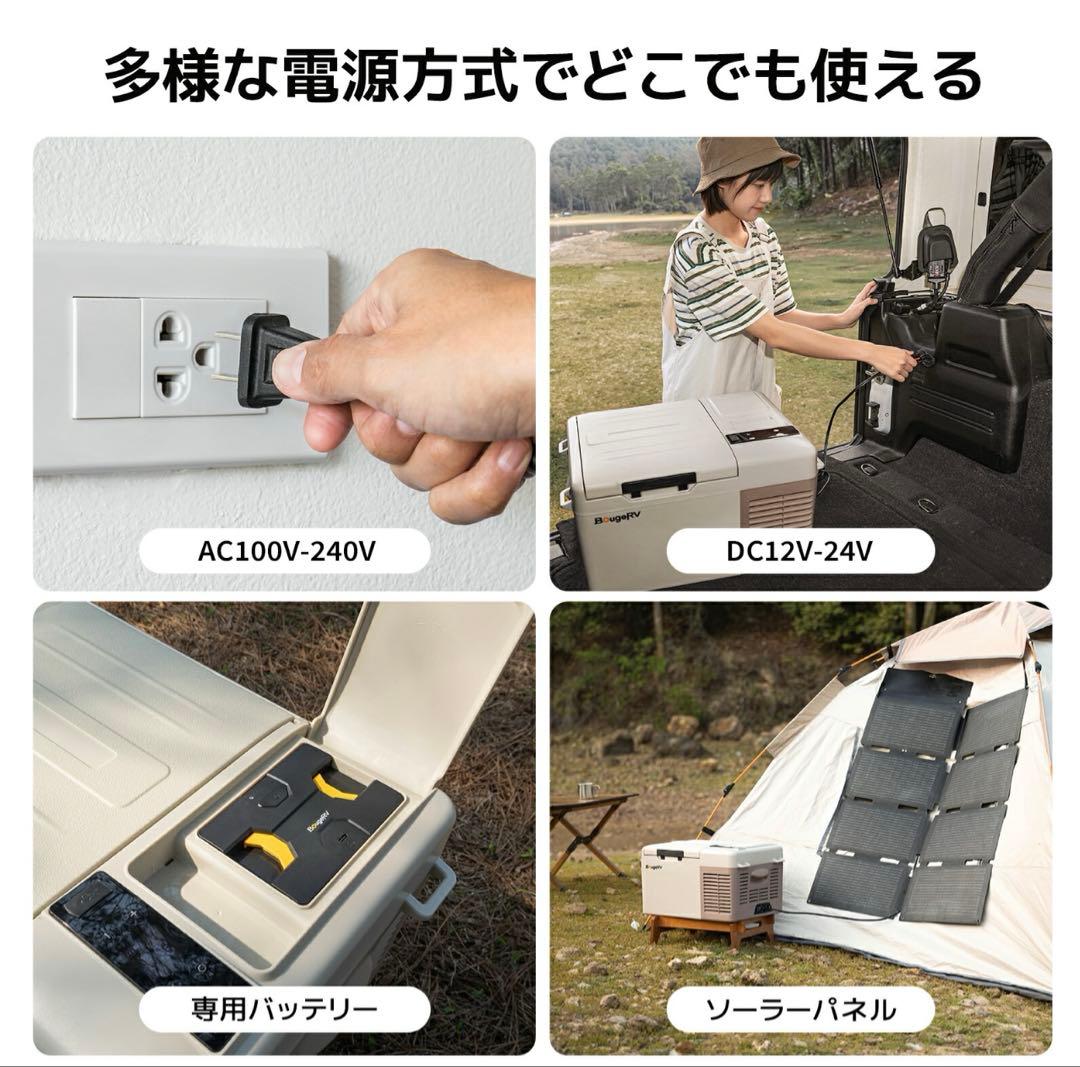 多様な電源方式でどこでも使える

AC100V-240V

BougeRV

DC12V-24V

BougeRV

専用バッテリー

BougeRV

ソーラーパネル