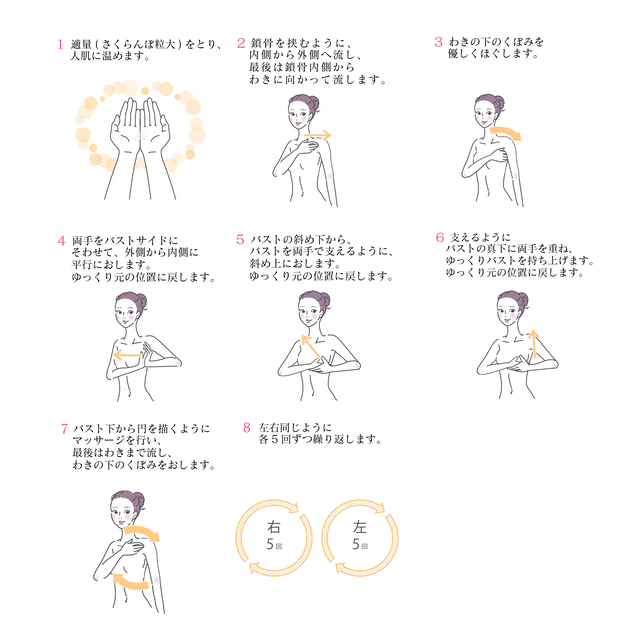 1 適量（さくらんぼ粒大）をとり、人肌に温めます。

2 鎖骨を挟むように、内側から外側へ流し、最後は鎖骨内側からわきに向かって流します。

3 わきの下のくぼみを優しくほぐします。

4 両手をバストサイドにそわせて、外側から内側に平行におします。ゆっくり元の位置に戻します。

5 バストの斜め下から、バストを両手で支えるように、斜め上におします。ゆっくり元の位置に戻します。

6 支えるようにバストの真下に両手を重ね、ゆっくりバストを持ち上げます。ゆっくり元の位置に戻します。

7 バスト下から円を描くようにマッサージを行い、最後はわきまで流し、わきの下のくぼみをおします。

8 左右同じように各５回ずつ繰り返します。

右
5回

左
5回