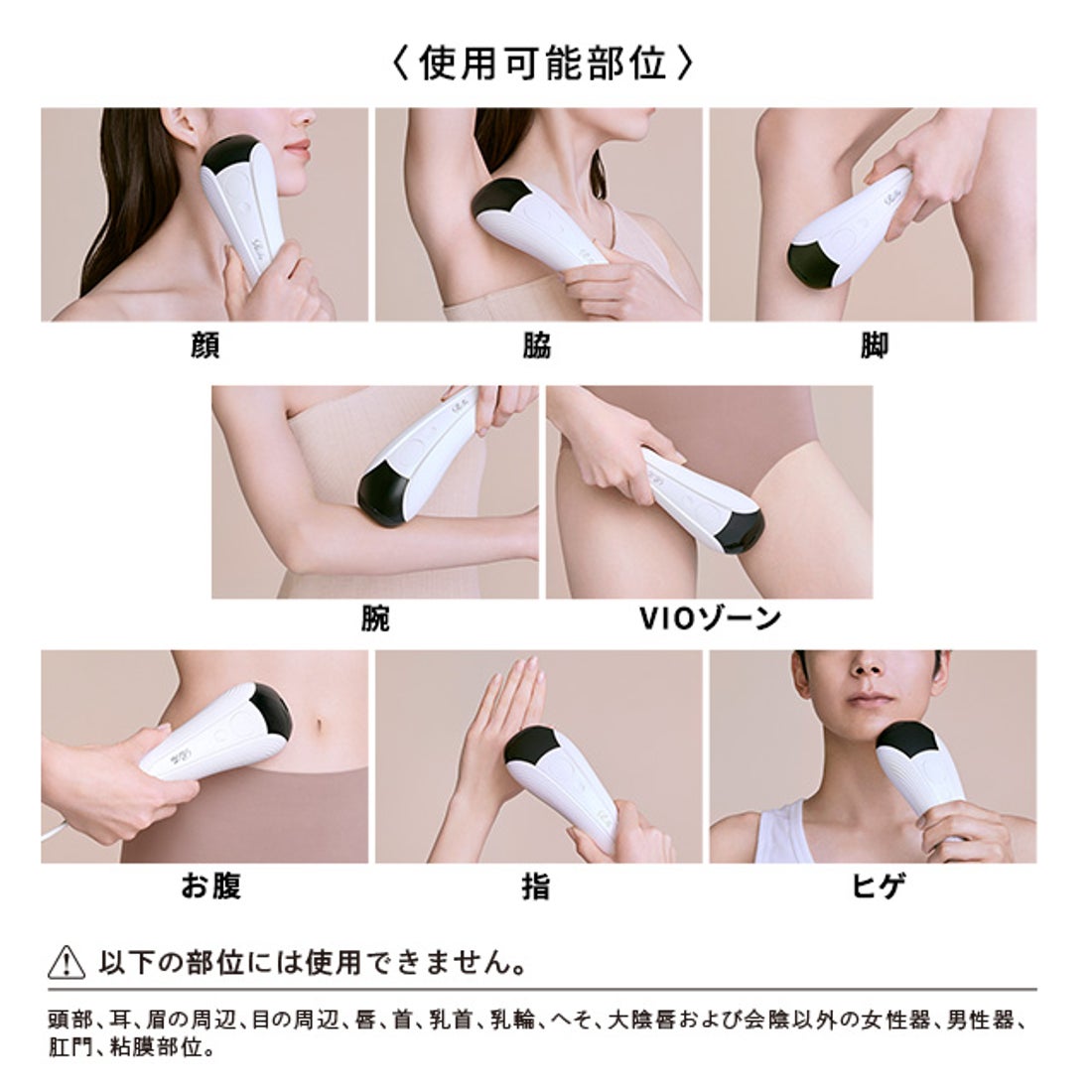 〈使用可能部位〉

顔

脇

脚

腕

VIOゾーン

お腹

指

ヒゲ

以下の部位には使用できません。

頭部、耳、眉の周辺、目の周辺、唇、首、乳首、乳輪、へそ、大陰唇および会陰以外の女性器、男性器、肛門、粘膜部位。