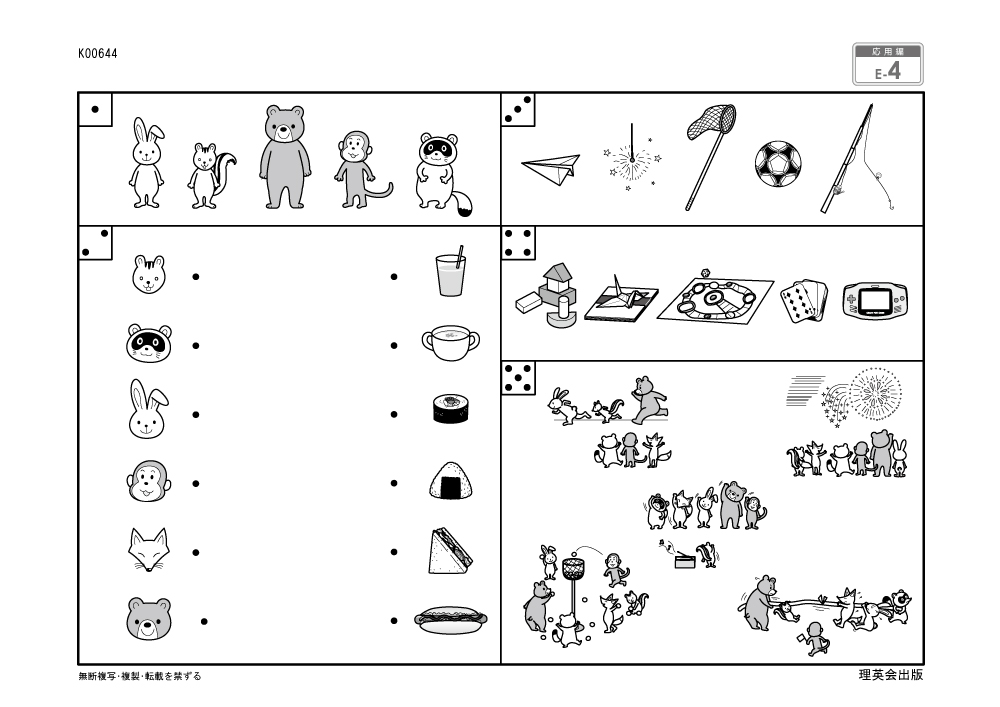 K00644

応用編
E-4

無断複写・複製・転載を禁ずる

理英会出版