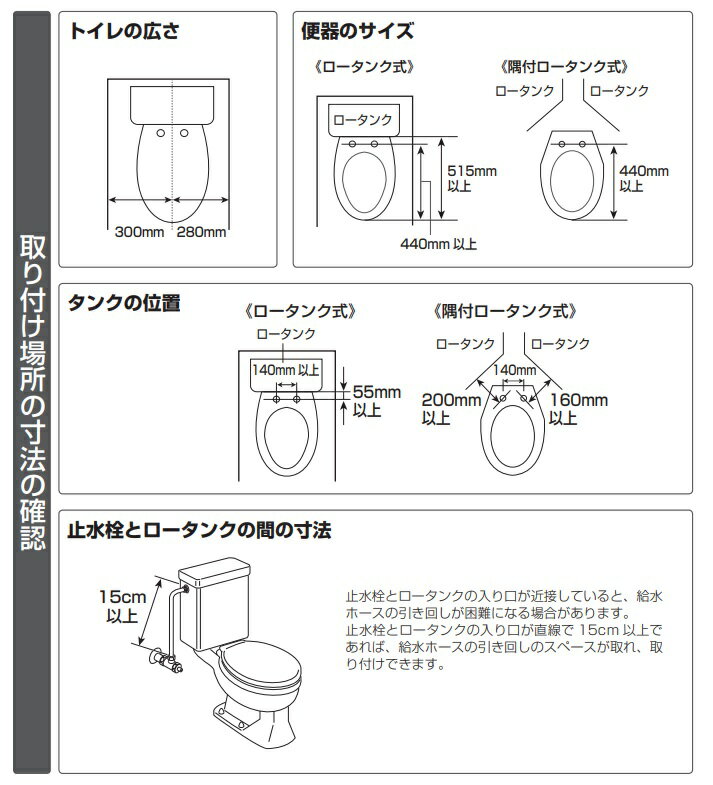 取り付け場所の寸法の確認

トイレの広さ

300mm 280mm

便器のサイズ

《ロータンク式》

ロータンク

515mm 以上

440mm 以上

《隅付ロータンク式》

ロータンク ロータンク

440mm 以上

タンクの位置

《ロータンク式》

ロータンク

140mm 以上

55mm 以上

《隅付ロータンク式》

ロータンク ロータンク

140mm

200mm 以上

160mm 以上

止水栓とロータンクの間の寸法

15cm 以上

止水栓とロータンクの入り口が近接していると、給水ホースの引き回しが困難になる場合があります。
止水栓とロータンクの入り口が直線で 15cm 以上であれば、給水ホースの引き回しのスペースが取れ、取り付けできます。