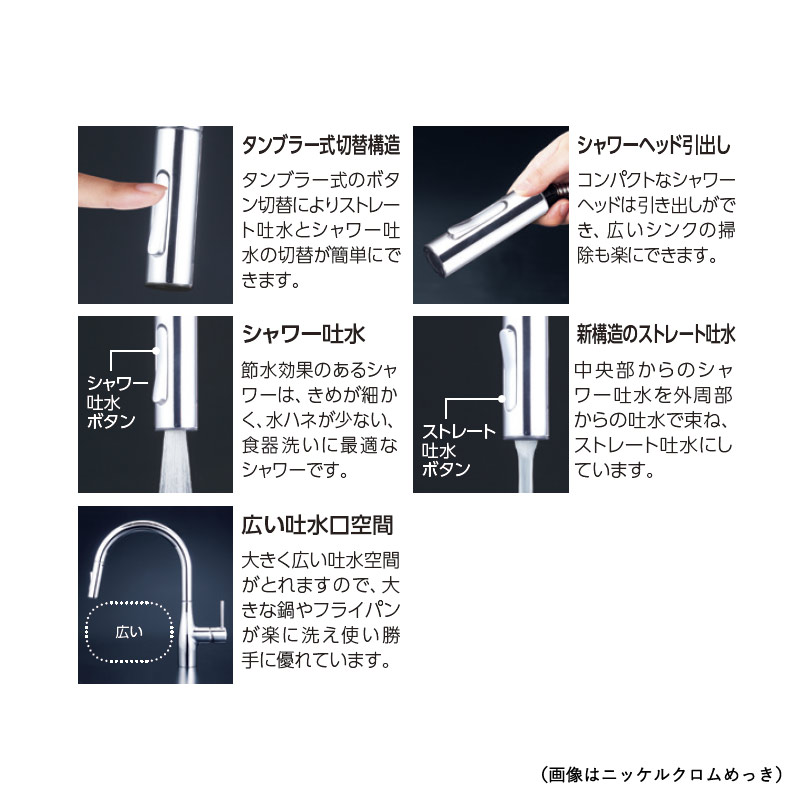 タンブラー式切替構造

タンブラー式のボタン切替によりストレート吐水とシャワー吐水の切替が簡単にできます。

シャワーヘッド引出し

コンパクトなシャワーヘッドは引き出しができ、広いシンクの掃除も楽にできます。

シャワー吐水ボタン

シャワー吐水

節水効果のあるシャワーは、きめが細かく、水ハネが少ない、食器洗いに最適なシャワーです。

ストレート吐水ボタン

新構造のストレート吐水

中央部からのシャワー吐水を外周部からの吐水で束ね、ストレート吐水にしています。

広い

広い吐水口空間

大きく広い吐水空間がとれますので、大きな鍋やフライパンが楽に洗え使い勝手に優れています。

(画像はニッケルクロムめっき)