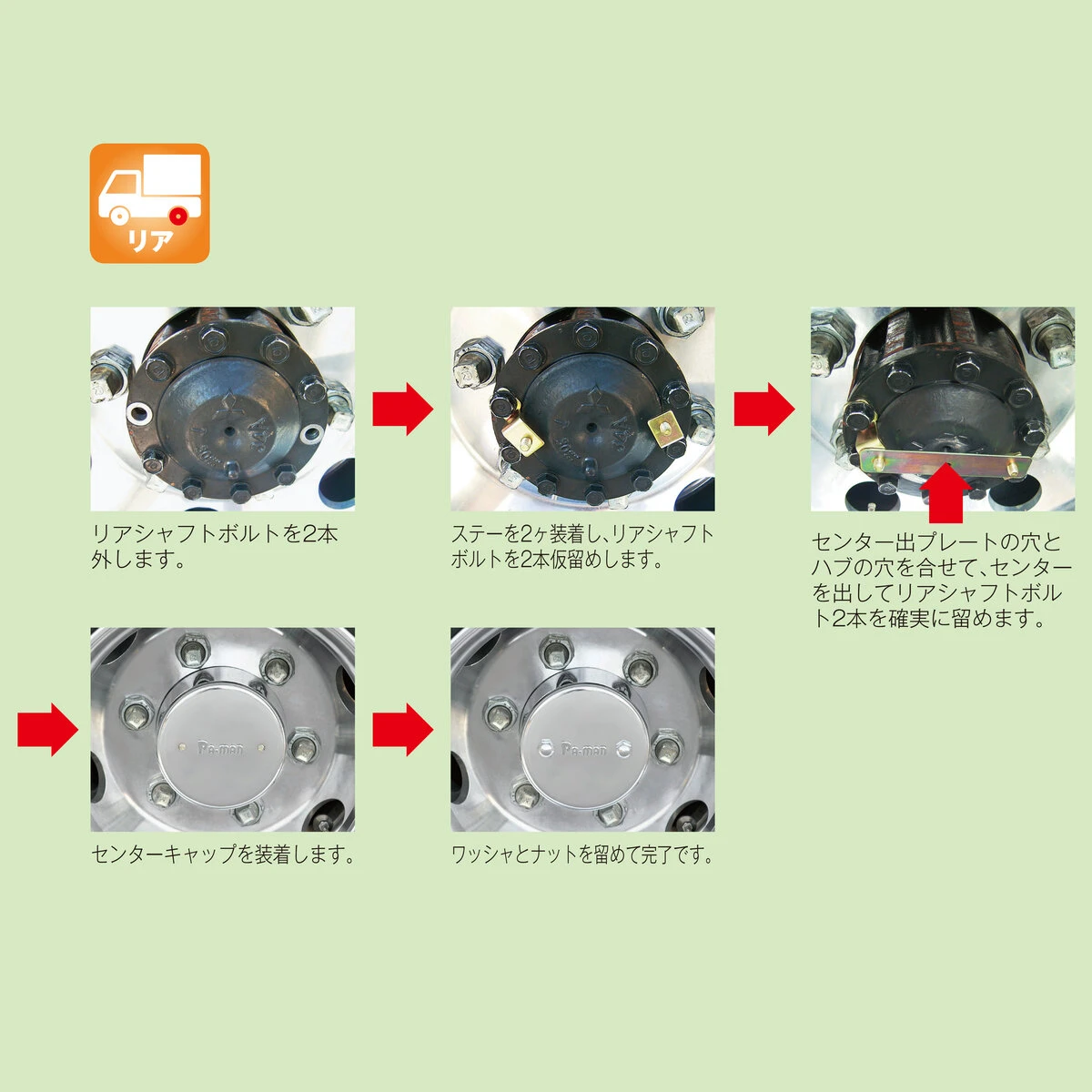 リア

リアシャフトボルトを2本外します。

ステーを2ヶ装着し、リアシャフトボルトを2本仮留めします。

センター出プレートの穴とハブの穴を合せて、センターを出してリアシャフトボルト2本を確実に留めます。

Pa-man

センターキャップを装着します。

Pa-man

ワッシャとナットを留めて完了です。