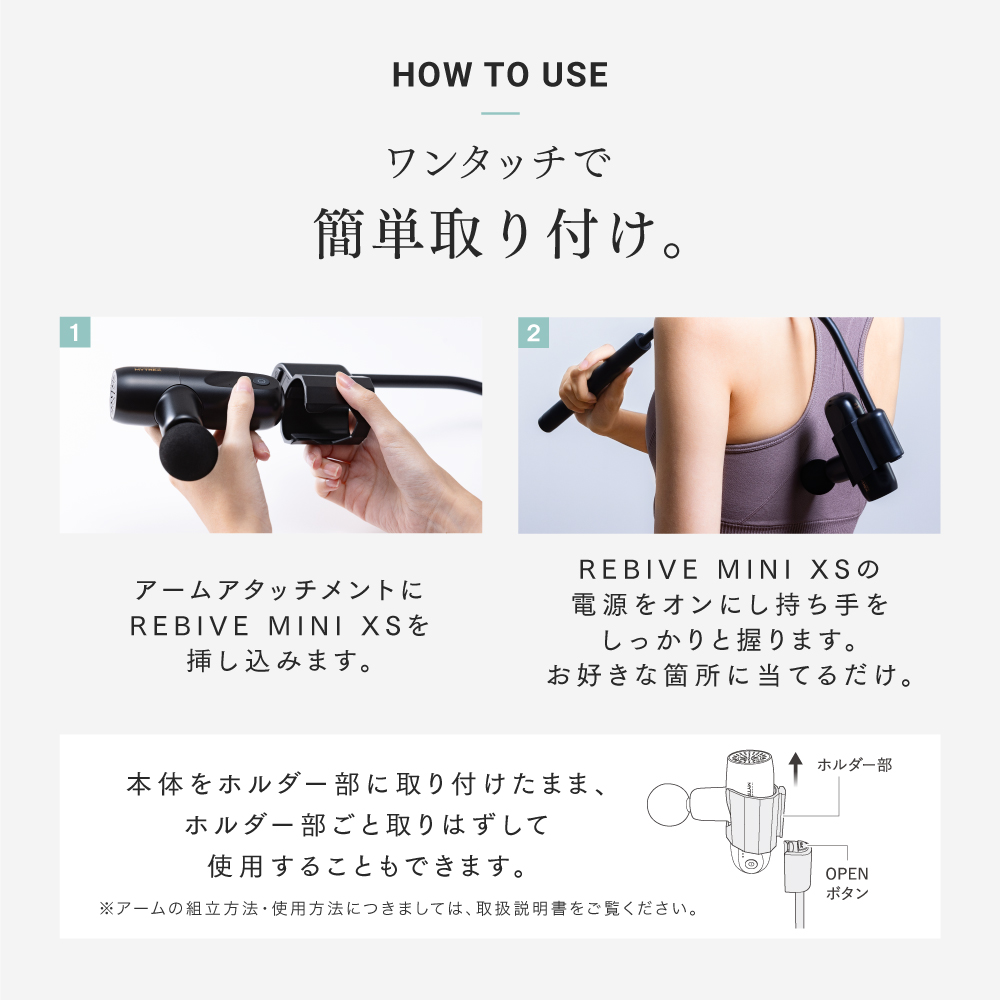 HOW TO USE

ワンタッチで
簡単取り付け。

1

アームアタッチメントに
REBIVE MINI XSを
挿し込みます。

2

REBIVE MINI XSの
電源をオンにし持ち手を
しっかりと握ります。
お好きな箇所に当てるだけ。

本体をホルダー部に取り付けたまま、
ホルダー部ごと取りはずして
使用することもできます。

※アームの組立方法・使用方法につきましては、取扱説明書をご覧ください。

ホルダー部

OPEN
ボタン