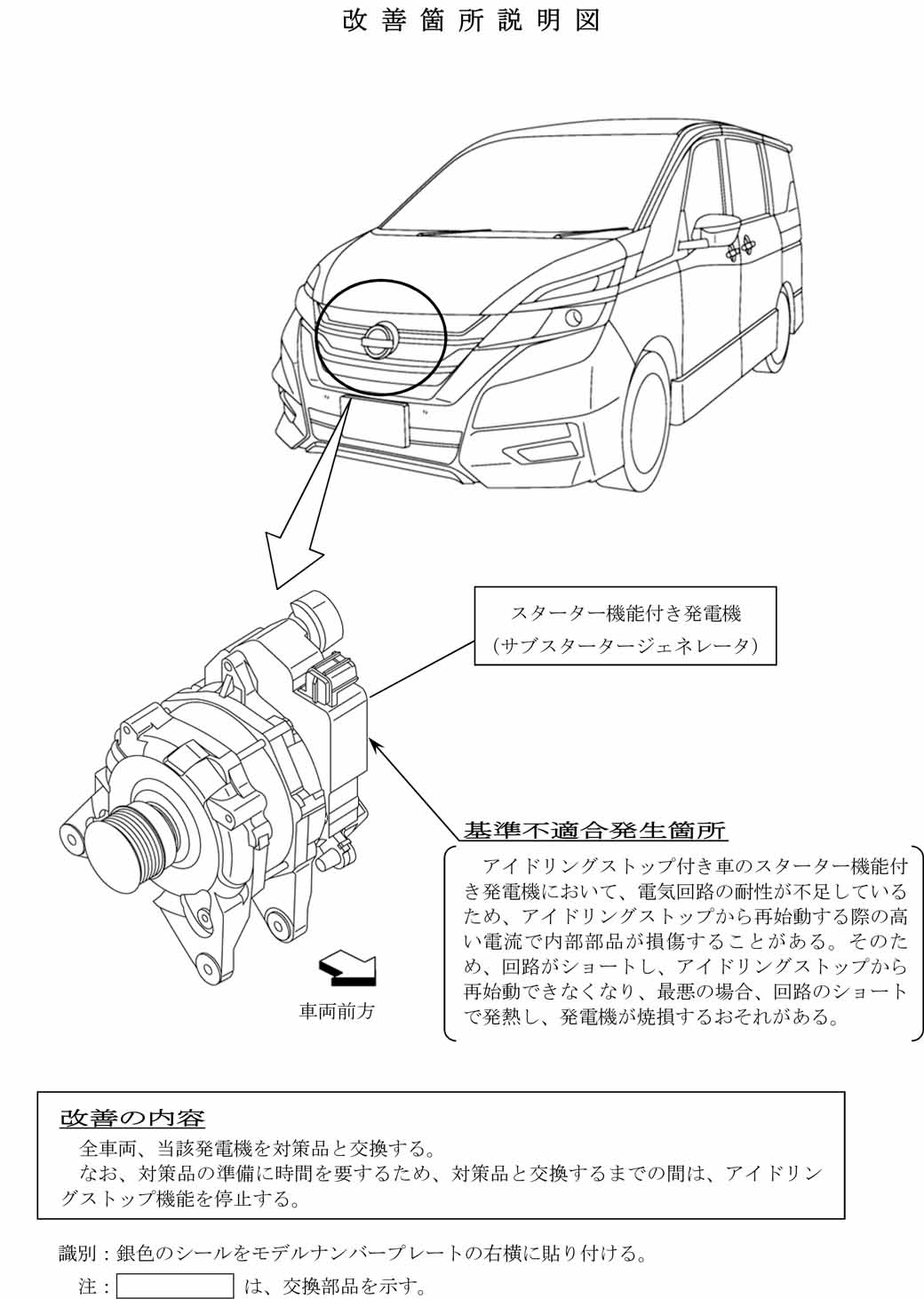 改善箇所説明図

スターター機能付き発電機
（サブスタータージェネレータ）

基準不適合発生箇所

アイドリングストップ付き車のスターター機能付き発電機において、電気回路の耐性が不足しているため、アイドリングストップから再始動する際の高い電流で内部部品が損傷することがある。そのため、回路がショートし、アイドリングストップから再始動できなくなり、最悪の場合、回路のショートで発熱し、発電機が焼損するおそれがある。

車両前方

改善の内容

全車両、当該発電機を対策品と交換する。
なお、対策品の準備に時間を要するため、対策品と交換するまでの間は、アイドリングストップ機能を停止する。

識別：銀色のシールをモデルナンバープレートの右横に貼り付ける。

注：　は、交換部品を示す。