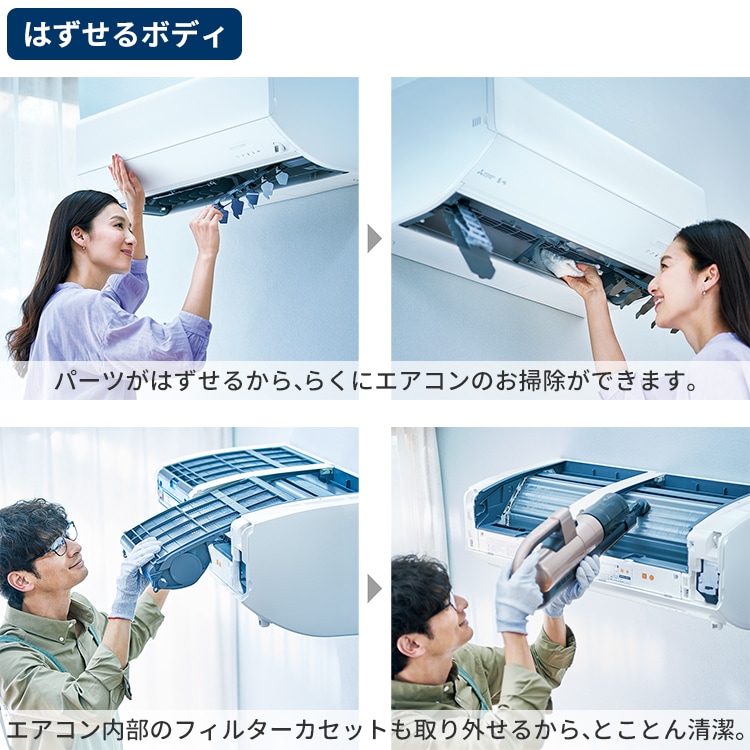 はずせるボディ

パーツがはずせるから、らくにエアコンのお掃除ができます。

エアコン内部のフィルターカセットも取り外せるから、とことん清潔。