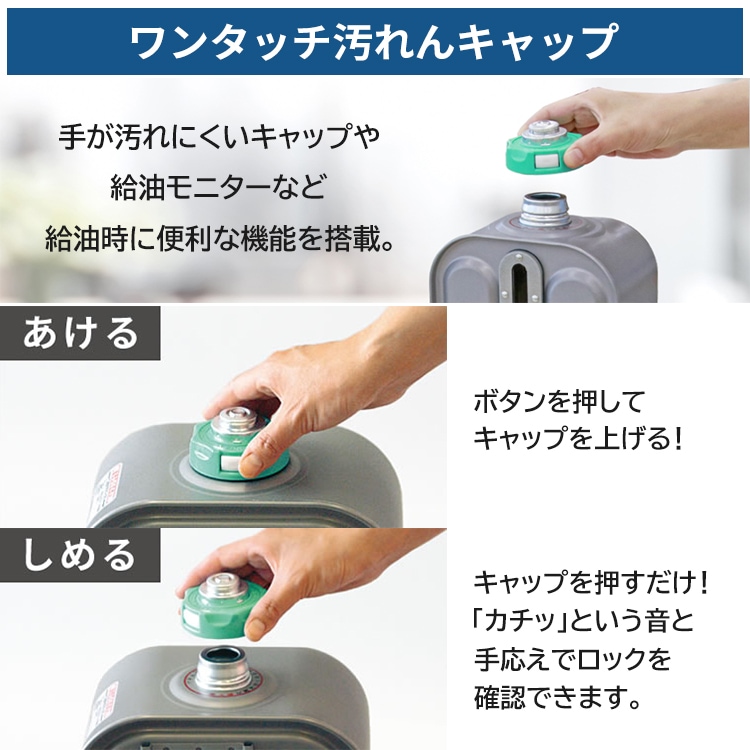 ワンタッチ汚れんキャップ

手が汚れにくいキャップや
給油モニターなど
給油時に便利な機能を搭載。

あける

ボタンを押して
キャップを上げる!

しめる

キャップを押すだけ!
「カチッ」という音と
手応えでロックを
確認できます。