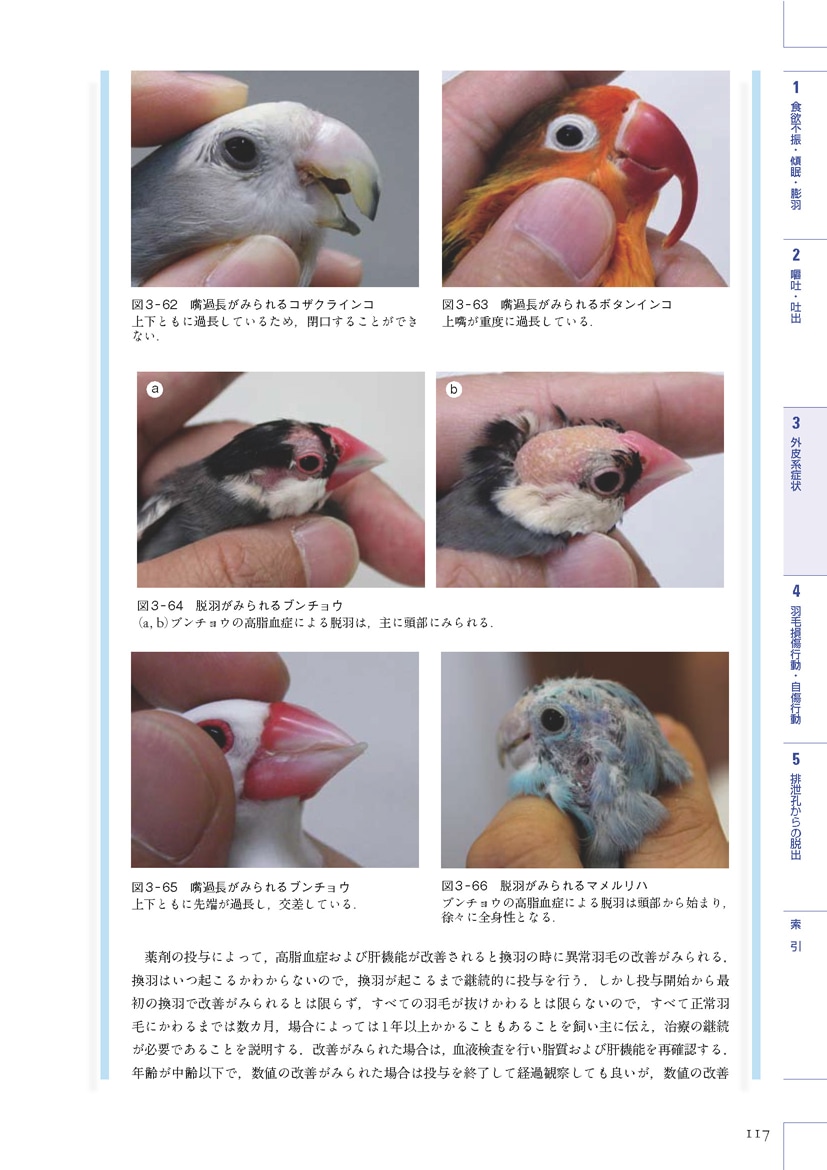 図3-62　嘴過長がみられるコザクラインコ
上下ともに過長しているため，閉口することができない．

図3-63　嘴過長がみられるボタンインコ
上嘴が重度に過長している．

a

b

図3-64　脱羽がみられるブンチョウ
(a, b)ブンチョウの高脂血症による脱羽は，主に頭部にみられる．

図3-65　嘴過長がみられるブンチョウ
上下ともに先端が過長し，交差している．

図3-66　脱羽がみられるマメルリハ
ブンチョウの高脂血症による脱羽は頭部から始まり，徐々に全身性となる．

薬剤の投与によって，高脂血症および肝機能が改善されると換羽の時に異常羽毛の改善がみられる．換羽はいつ起こるかわからないので，換羽が起こるまで継続的に投与を行う．しかし投与開始から最初の換羽で改善がみられるとは限らず，すべての羽毛が抜けかわるとは限らないので，すべて正常羽毛にかわるまでは数カ月，場合によっては1年以上かかることもあることを飼い主に伝え，治療の継続が必要であることを説明する．改善がみられた場合は，血液検査を行い脂質および肝機能を再確認する．年齢が中齢以下で，数値の改善がみられた場合は投与を終了して経過観察しても良いが，数値の改善

1 食欲不振・傾眠・膨羽
2 嘔吐・吐出
3 外皮系症状
4 羽毛損傷行動・自傷行動
5 排泄孔からの脱出
索引

117