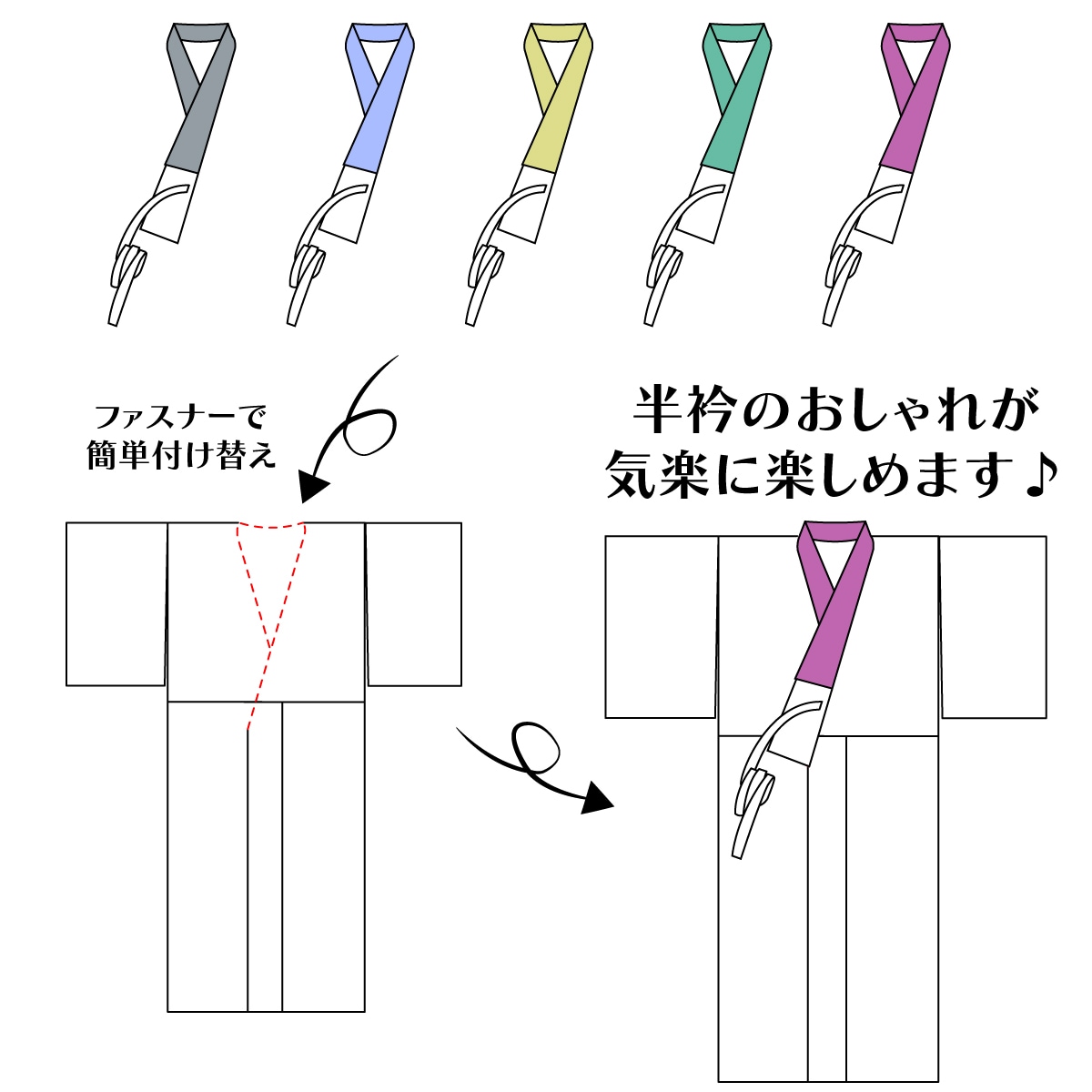 ファスナーで
簡単付け替え

半衿のおしゃれが
気楽に楽しめます♪