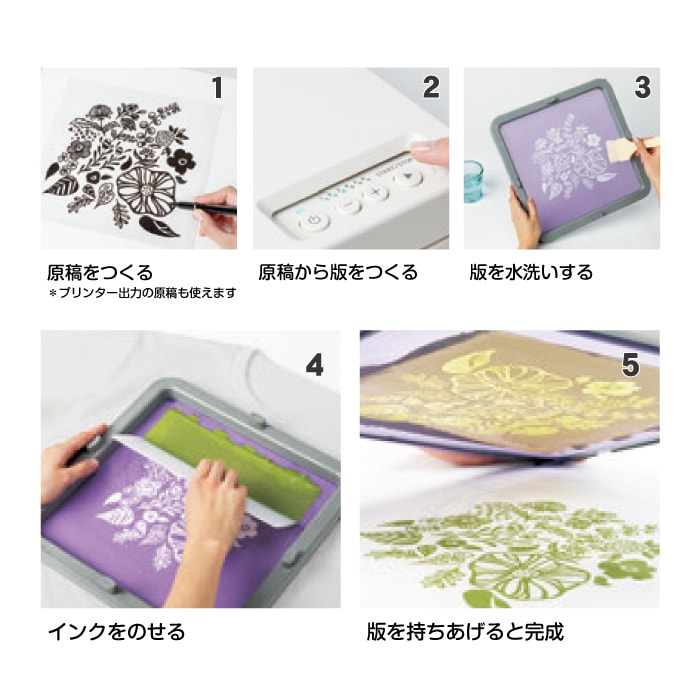 1

原稿をつくる
＊プリンター出力の原稿も使えます

2

START/STOP

原稿から版をつくる

3

版を水洗いする

4

インクをのせる

5

版を持ちあげると完成