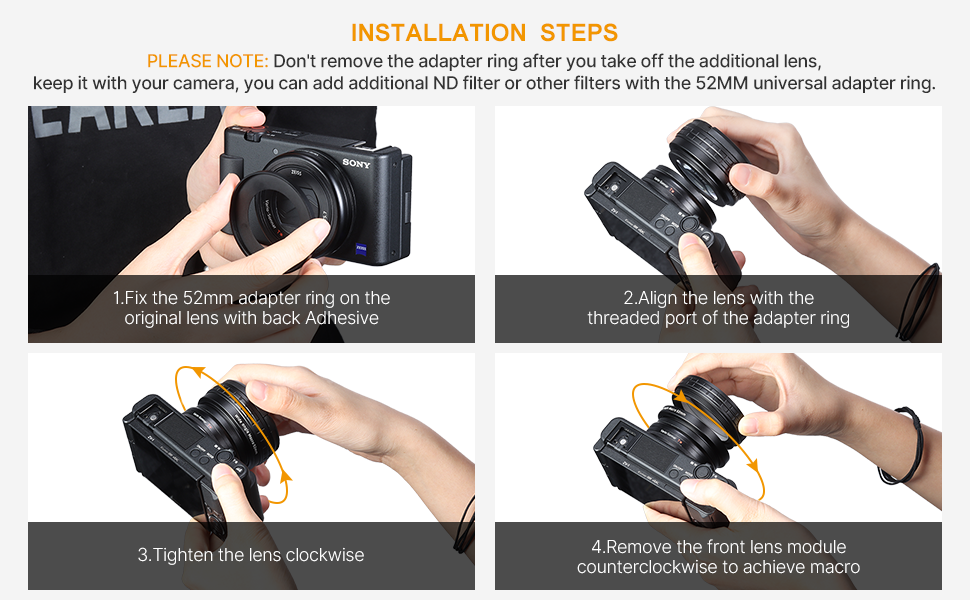 INSTALLATION STEPS

PLEASE NOTE: Don't remove the adapter ring after you take off the additional lens, keep it with your camera, you can add additional ND filter or other filters with the 52MM universal adapter ring.

SONY

ZEISS

1.Fix the 52mm adapter ring on the original lens with back Adhesive

2.Align the lens with the threaded port of the adapter ring

3.Tighten the lens clockwise

4.Remove the front lens module counterclockwise to achieve macro