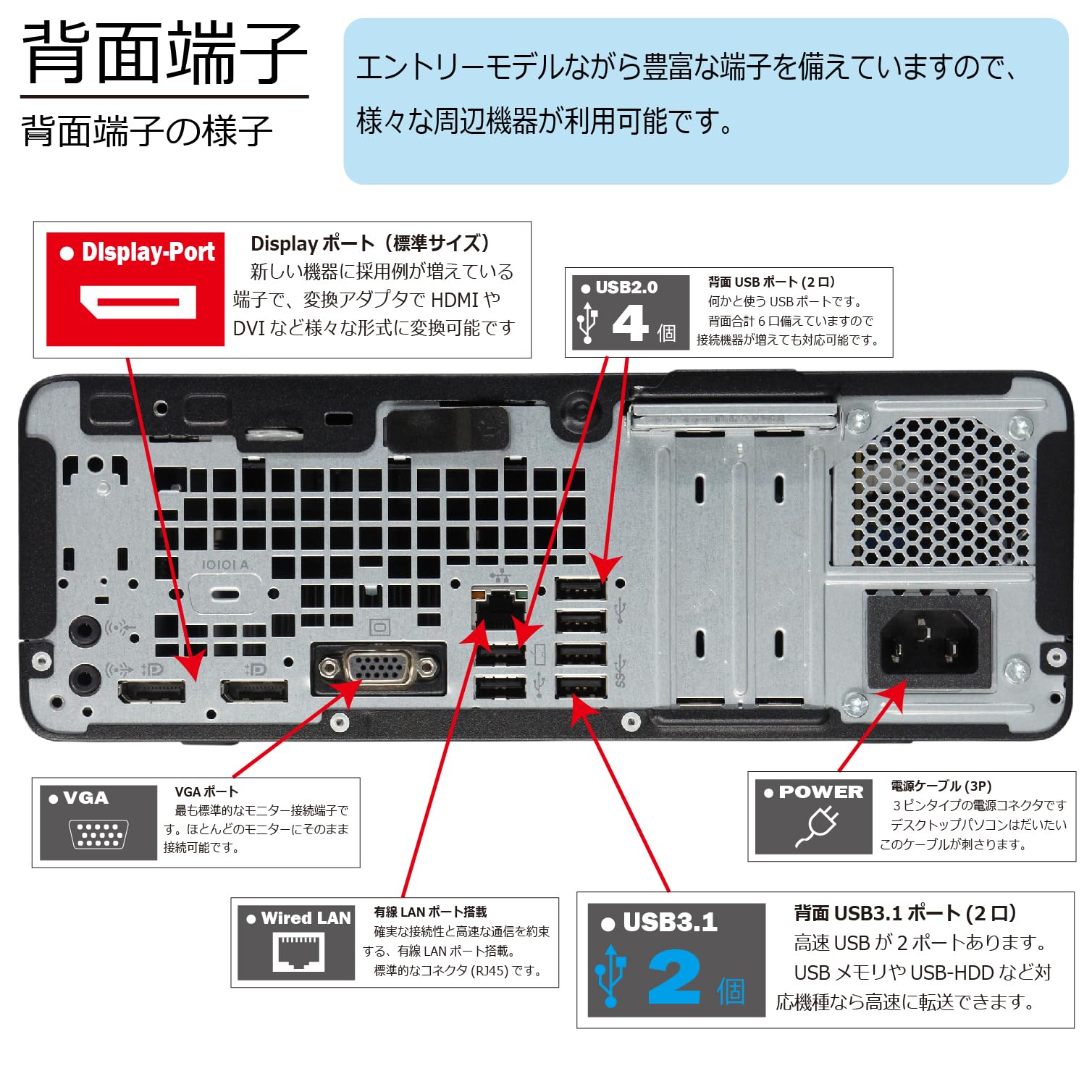 背面端子

背面端子の様子

エントリーモデルながら豊富な端子を備えていますので、様々な周辺機器が利用可能です。

● DIsplay-Port

Display ポート（標準サイズ）

新しい機器に採用例が増えている端子で、変換アダプタで HDMI や DVI など様々な形式に変換可能です

● USB2.0

4 個

背面 USB ポート (2 口)

何かと使う USB ポートです。

背面合計 6 口備えていますので接続機器が増えても対応可能です。

IOIOI A

● VGA

VGA ポート

最も標準的なモニター接続端子です。ほとんどのモニターにそのまま接続可能です。

● POWER

電源ケーブル (3P)

３ピンタイプの電源コネクタです

デスクトップパソコンはだいたいこのケーブルが刺さります。

● Wired LAN

有線 LAN ポート搭載

確実な接続性と高速な通信を約束する、有線 LAN ポート搭載。

標準的なコネクタ (RJ45) です。

● USB3.1

2 個

背面 USB3.1 ポート (2 口)

高速 USB が 2 ポートあります。

USB メモリや USB-HDD など対応機種なら高速に転送できます。