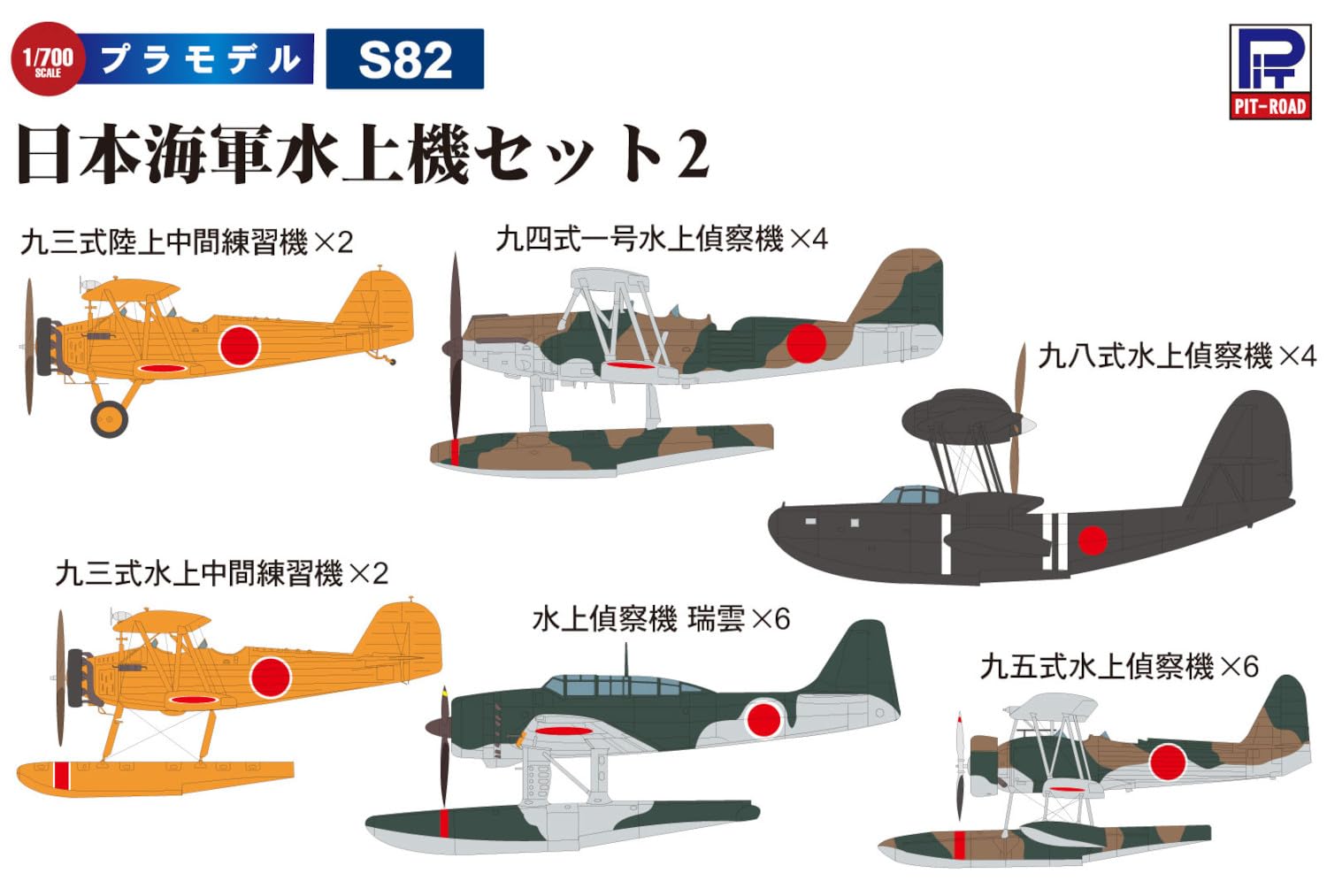 1/700 SCALE プラモデル S82

PIT-ROAD

日本海軍水上機セット2

九三式陸上中間練習機 ×2

九四式一号水上偵察機 ×4

九八式水上偵察機 ×4

九三式水上中間練習機 ×2

水上偵察機 瑞雲 ×6

九五式水上偵察機 ×6