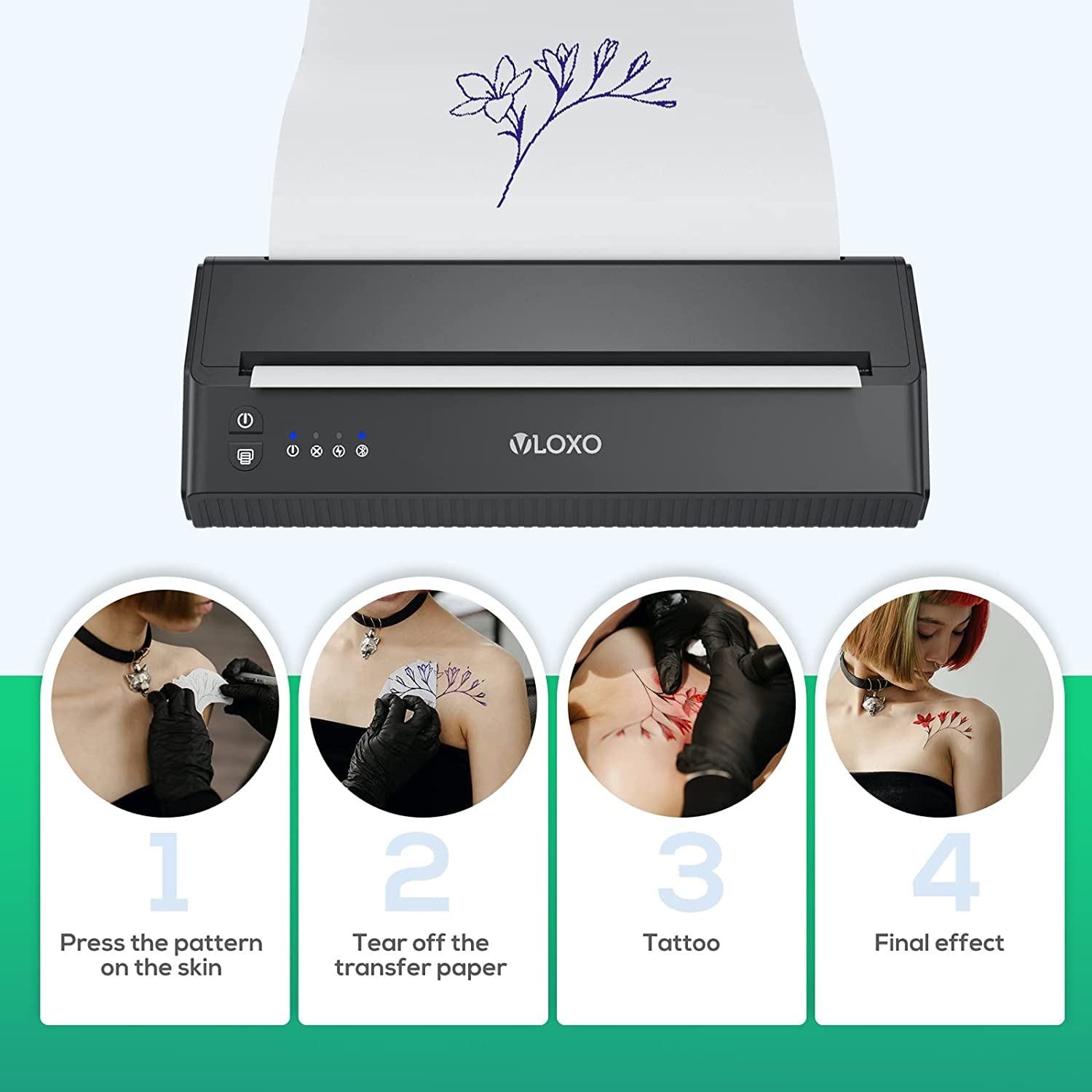 VLOXO

1
Press the pattern on the skin

2
Tear off the transfer paper

3
Tattoo

4
Final effect