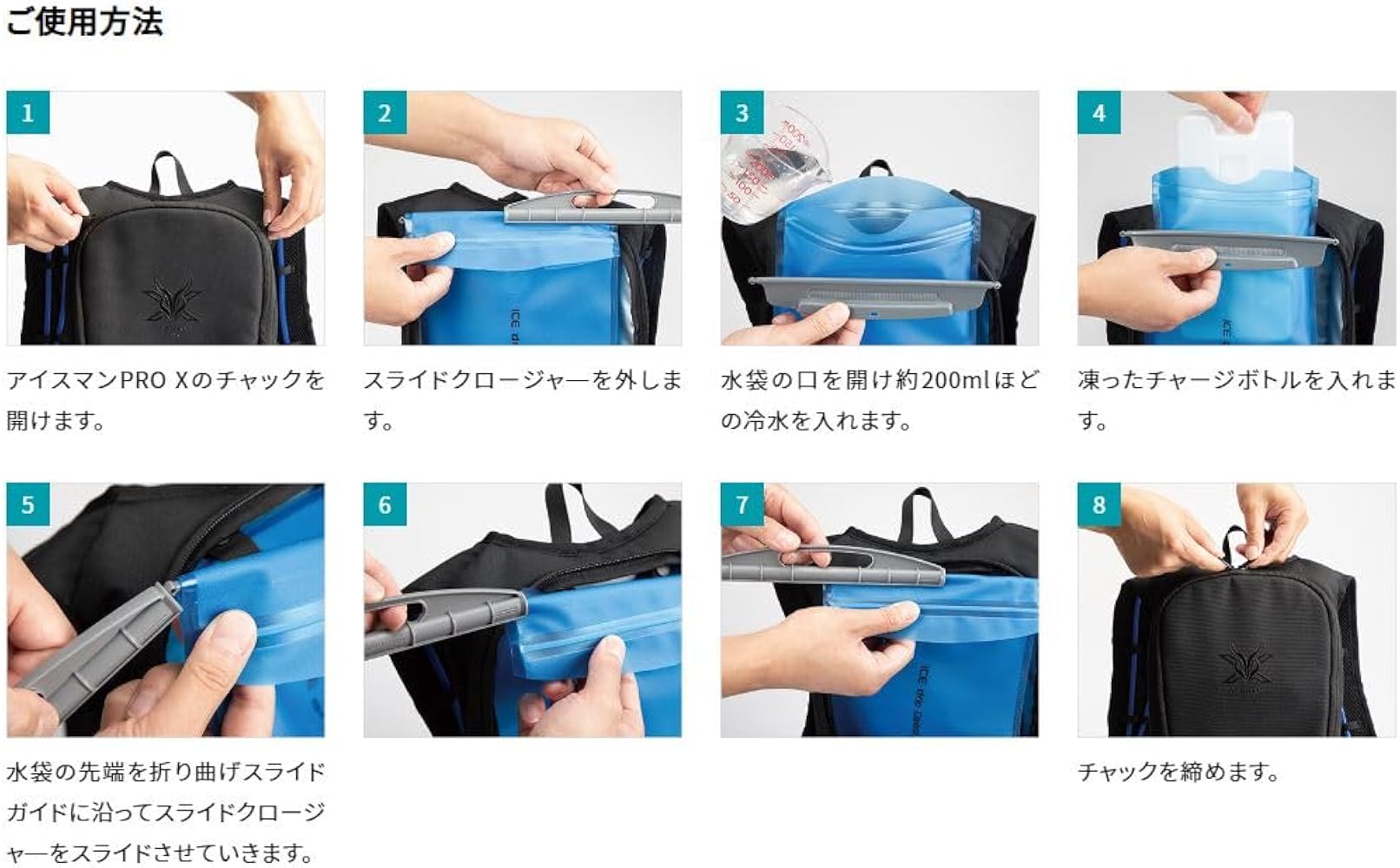 ご使用方法

1

アイスマンPRO Xのチャックを開けます。

2

スライドクロージャーを外します。

3

水袋の口を開け約200mlほどの冷水を入れます。

4

凍ったチャージボトルを入れます。

5

水袋の先端を折り曲げスライドガイドに沿ってスライドクロージャーをスライドさせていきます。

6

7

8

チャックを締めます。