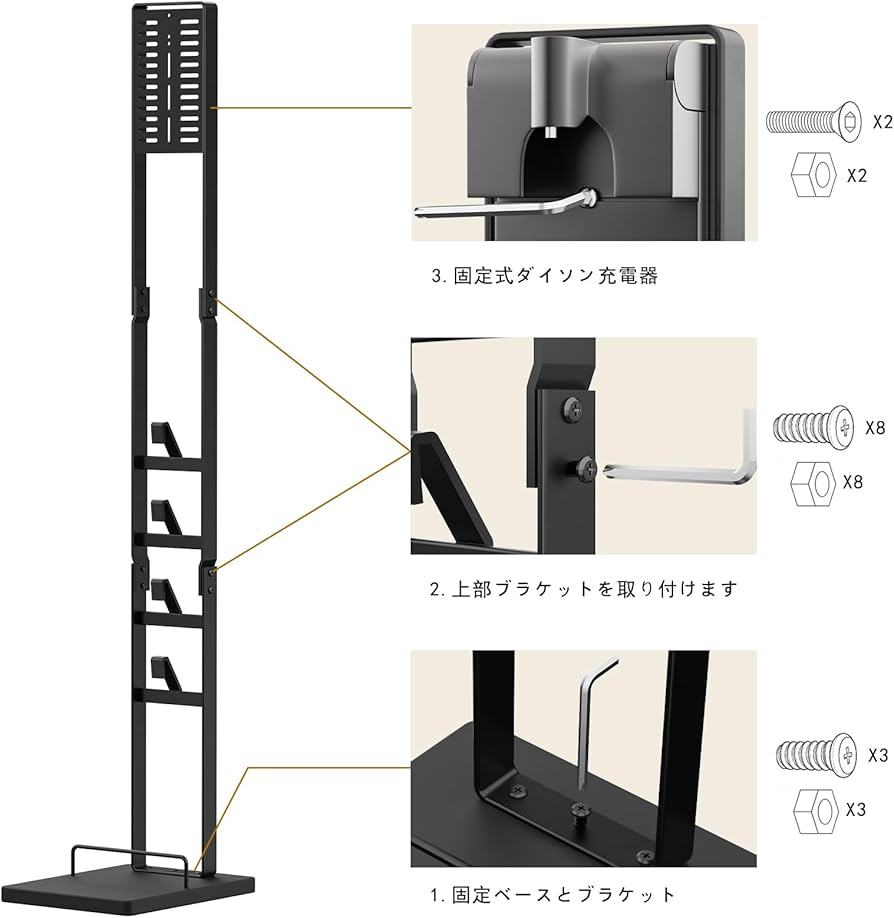 X2

X2

3. 固定式ダイソン充電器

X8

X8

2. 上部ブラケットを取り付けます

X3

X3

1. 固定ベースとブラケット