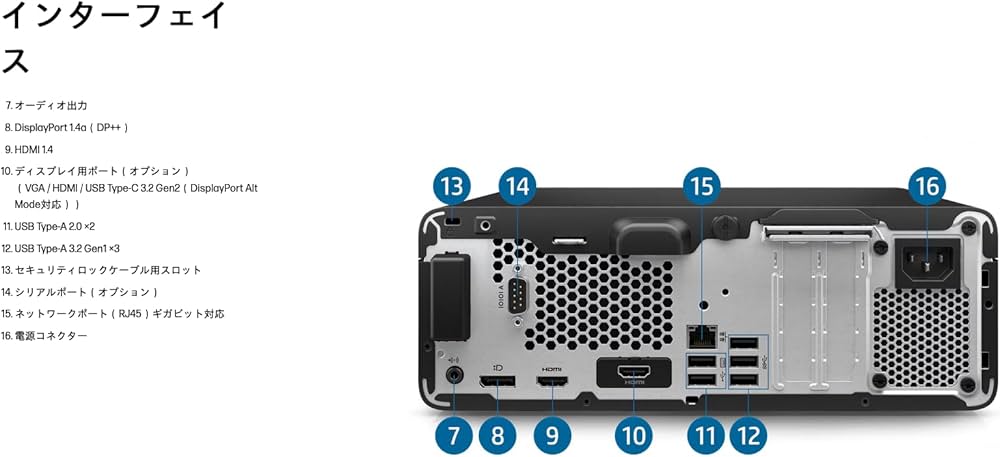 インターフェイス

7. オーディオ出力
8. DisplayPort 1.4a（DP++）
9. HDMI 1.4
10. ディスプレイ用ポート（オプション）（VGA / HDMI / USB Type-C 3.2 Gen2（DisplayPort Alt Mode対応））
11. USB Type-A 2.0 ×2
12. USB Type-A 3.2 Gen1 ×3
13. セキュリティロックケーブル用スロット
14. シリアルポート（オプション）
15. ネットワークポート（RJ45）ギガビット対応
16. 電源コネクター

13
14
15
16
IOIOI A
HDMI
HDMI
7
8
9
10
11
12