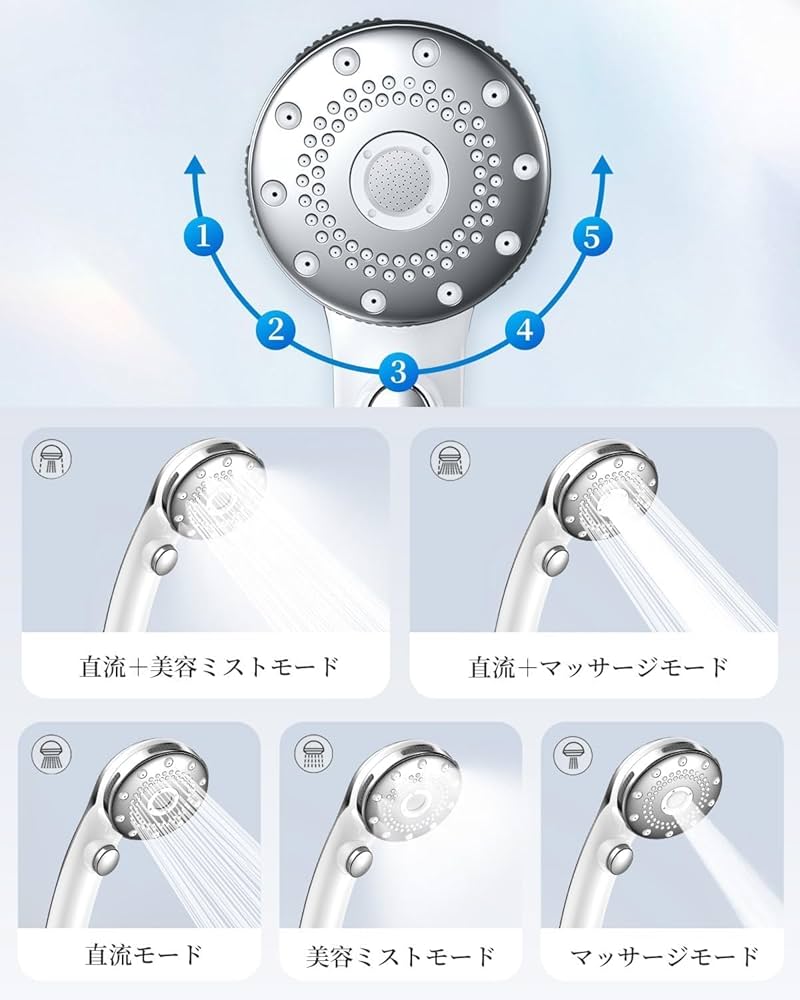 1
2
3
4
5

直流+美容ミストモード

直流+マッサージモード

直流モード

美容ミストモード

マッサージモード