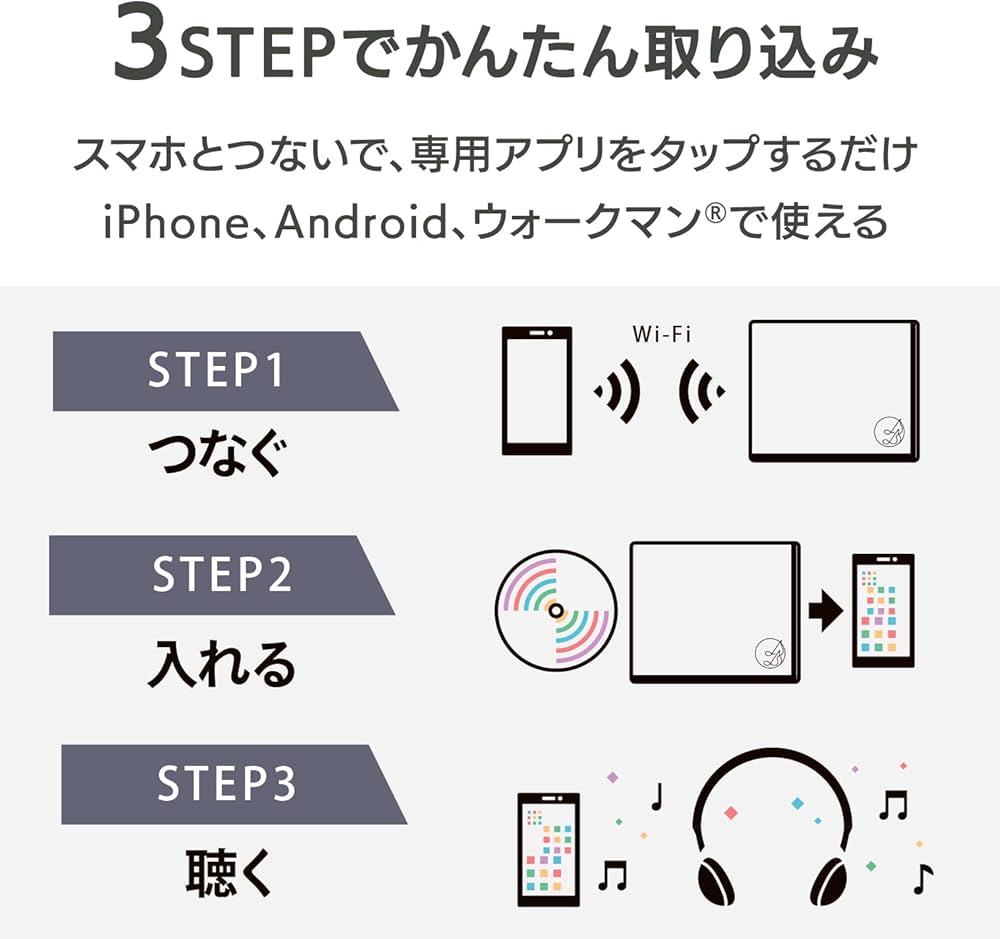 3STEPでかんたん取り込み

スマホとつないで、専用アプリをタップするだけ
iPhone、Android、ウォークマン®で使える

STEP1
つなぐ

Wi-Fi

STEP2
入れる

STEP3
聴く