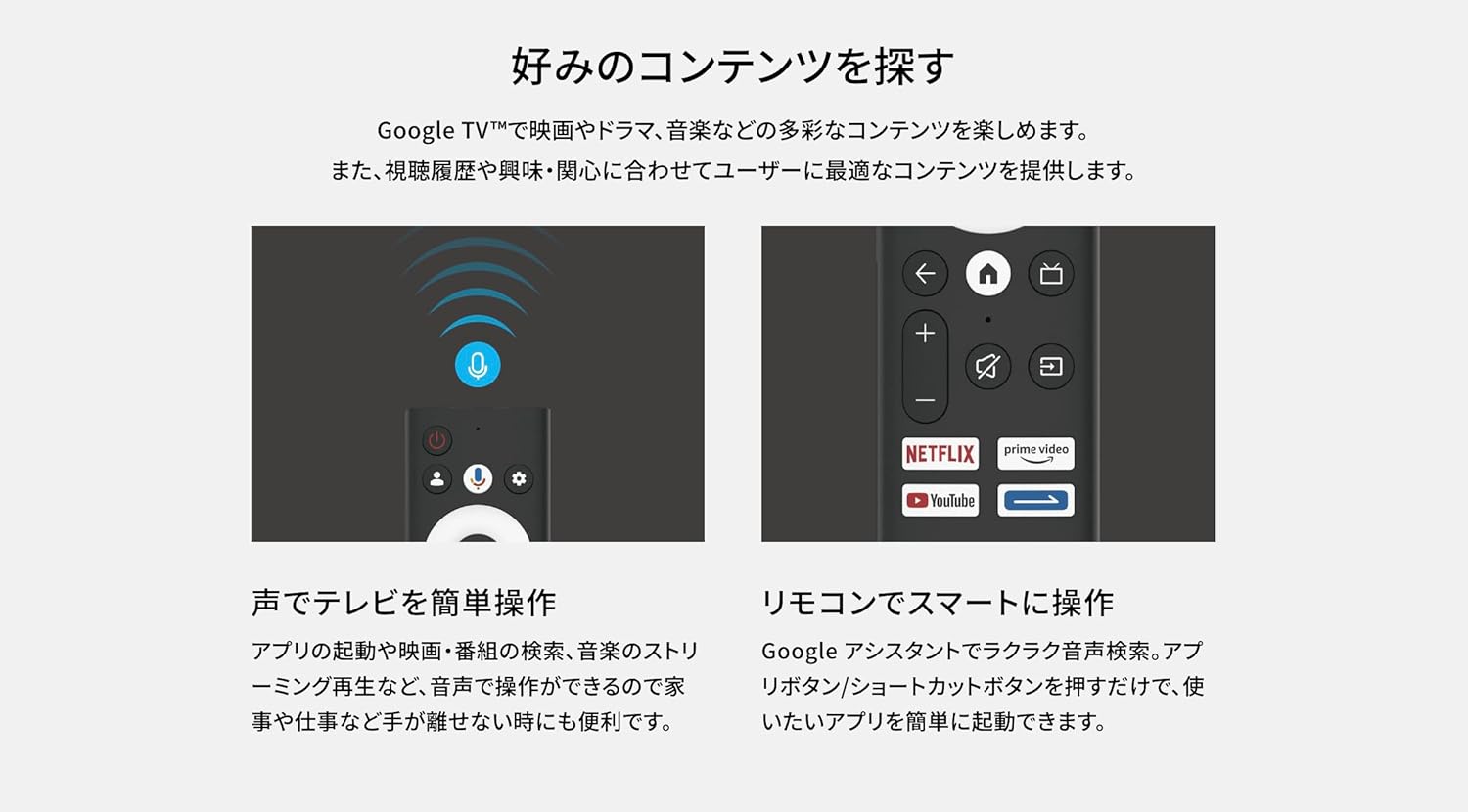 好みのコンテンツを探す

Google TV™で映画やドラマ、音楽などの多彩なコンテンツを楽しめます。
また、視聴履歴や興味・関心に合わせてユーザーに最適なコンテンツを提供します。

NETFLIX
prime video
YouTube

声でテレビを簡単操作

アプリの起動や映画・番組の検索、音楽のストリーミング再生など、音声で操作ができるので家事や仕事など手が離せない時にも便利です。

リモコンでスマートに操作

Google アシスタントでラクラク音声検索。アプリボタン/ショートカットボタンを押すだけで、使いたいアプリを簡単に起動できます。