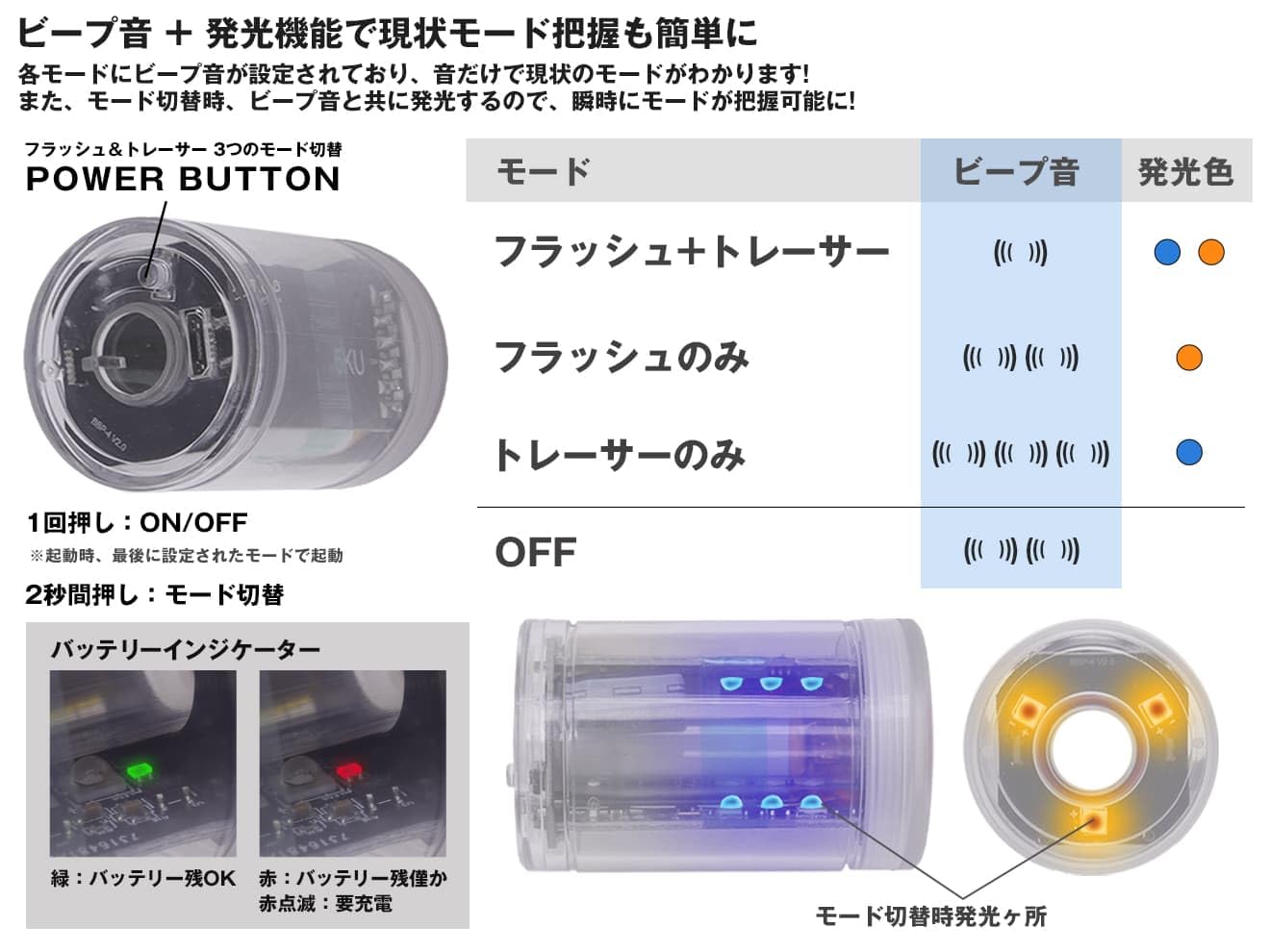 ビープ音 + 発光機能で現状モード把握も簡単に

各モードにビープ音が設定されており、音だけで現状のモードがわかります!
また、モード切替時、ビープ音と共に発光するので、瞬時にモードが把握可能に!

フラッシュ&トレーサー 3つのモード切替
POWER BUTTON

BBP-4 V2.0

1回押し：ON/OFF
※起動時、最後に設定されたモードで起動

2秒間押し：モード切替

| モード | ビープ音 | 発光色 |
|---|---|---|
| フラッシュ+トレーサー | ((( ))) | |
| フラッシュのみ | ((( ))) ((( ))) | |
| トレーサーのみ | ((( ))) ((( ))) ((( ))) | |
| OFF | ((( ))) ((( ))) | |

バッテリーインジケーター

緑：バッテリー残OK

赤：バッテリー残僅か
赤点滅：要充電

モード切替時発光ヶ所