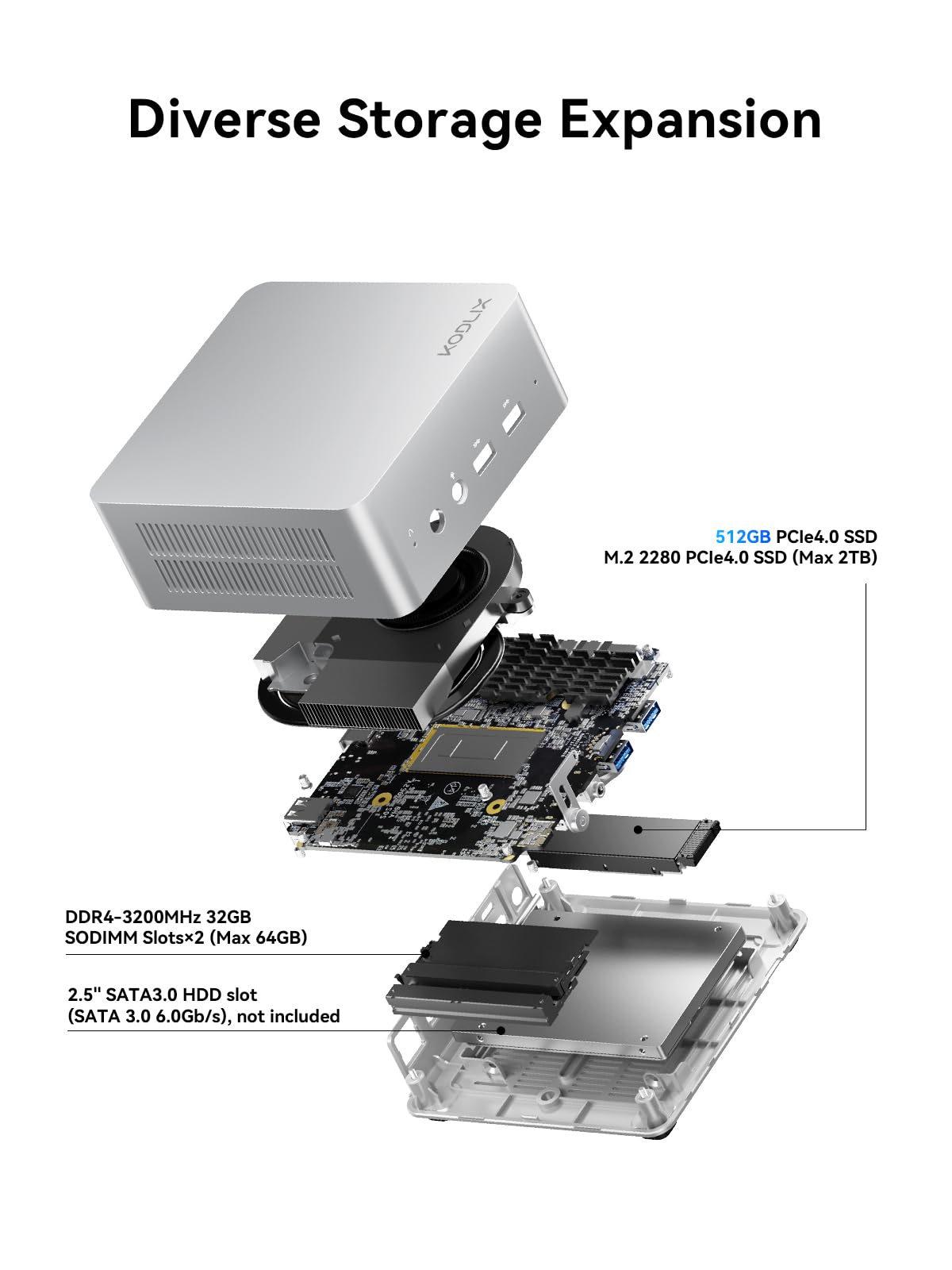 Diverse Storage Expansion

KODLIX

512GB PCIe4.0 SSD
M.2 2280 PCIe4.0 SSD (Max 2TB)

DDR4-3200MHz 32GB
SODIMM Slots×2 (Max 64GB)

2.5" SATA3.0 HDD slot
(SATA 3.0 6.0Gb/s), not included