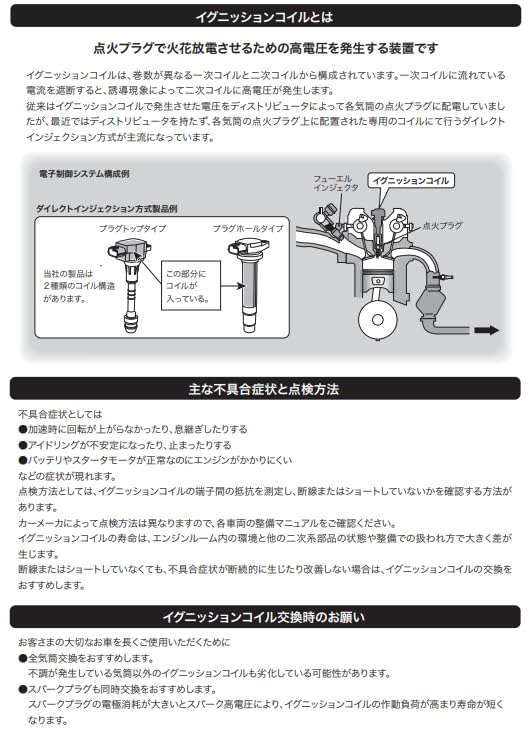 イグニッションコイルとは

点火プラグで火花放電させるための高電圧を発生する装置です

イグニッションコイルは、巻数が異なる一次コイルと二次コイルから構成されています。一次コイルに流れている電流を遮断すると、誘導現象によって二次コイルに高電圧が発生します。
従来はイグニッションコイルで発生させた電圧をディストリビュータによって各気筒の点火プラグに配電していましたが、最近ではディストリビュータを持たず、各気筒の点火プラグ上に配置された専用のコイルにて行うダイレクトインジェクション方式が主流になっています。

電子制御システム構成例

ダイレクトインジェクション方式製品例

プラグトップタイプ

プラグホールタイプ

当社の製品は2種類のコイル構造があります。

この部分にコイルが入っている。

フューエルインジェクタ

イグニッションコイル

点火プラグ

主な不具合症状と点検方法

不具合症状としては
●加速時に回転が上がらなかったり、息継ぎしたりする
●アイドリングが不安定になったり、止まったりする
●バッテリやスタータモータが正常なのにエンジンがかかりにくい
などの症状が現れます。
点検方法としては、イグニッションコイルの端子間の抵抗を測定し、断線またはショートしていないかを確認する方法があります。
カーメーカによって点検方法は異なりますので、各車両の整備マニュアルをご確認ください。
イグニッションコイルの寿命は、エンジンルーム内の環境と他の二次系部品の状態や整備での扱われ方で大きく差が生じます。
断線またはショートしていなくても、不具合症状が断続的に生じたり改善しない場合は、イグニッションコイルの交換をおすすめします。

イグニッションコイル交換時のお願い

お客さまの大切なお車を長くご使用いただくために
●全気筒交換をおすすめします。
不調が発生している気筒以外のイグニッションコイルも劣化している可能性があります。
●スパークプラグも同時交換をおすすめします。
スパークプラグの電極消耗が大きいとスパーク高電圧により、イグニッションコイルの作動負荷が高まり寿命が短くなります。