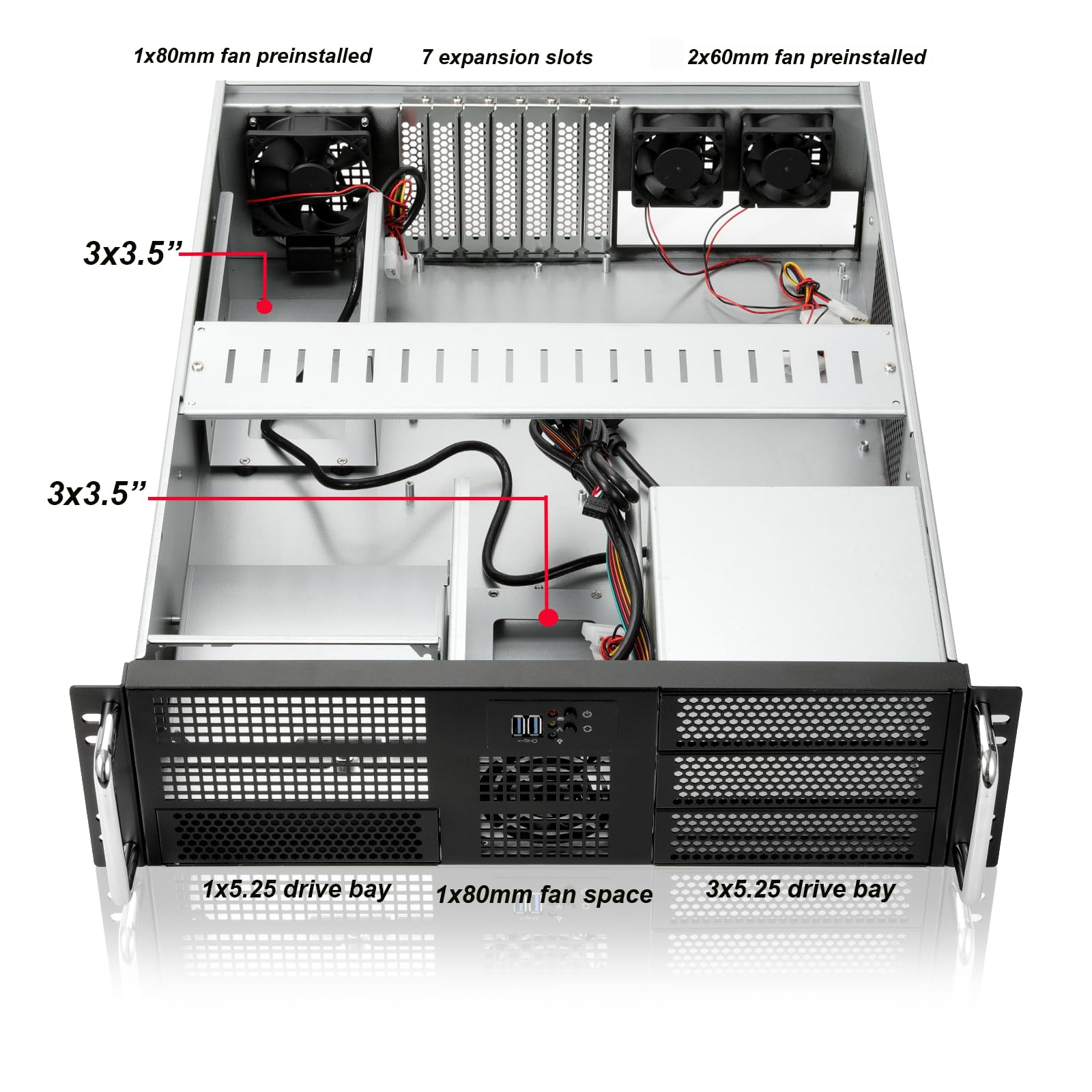 1x80mm fan preinstalled

7 expansion slots

2x60mm fan preinstalled

3x3.5”

3x3.5”

1x5.25 drive bay

1x80mm fan space

3x5.25 drive bay