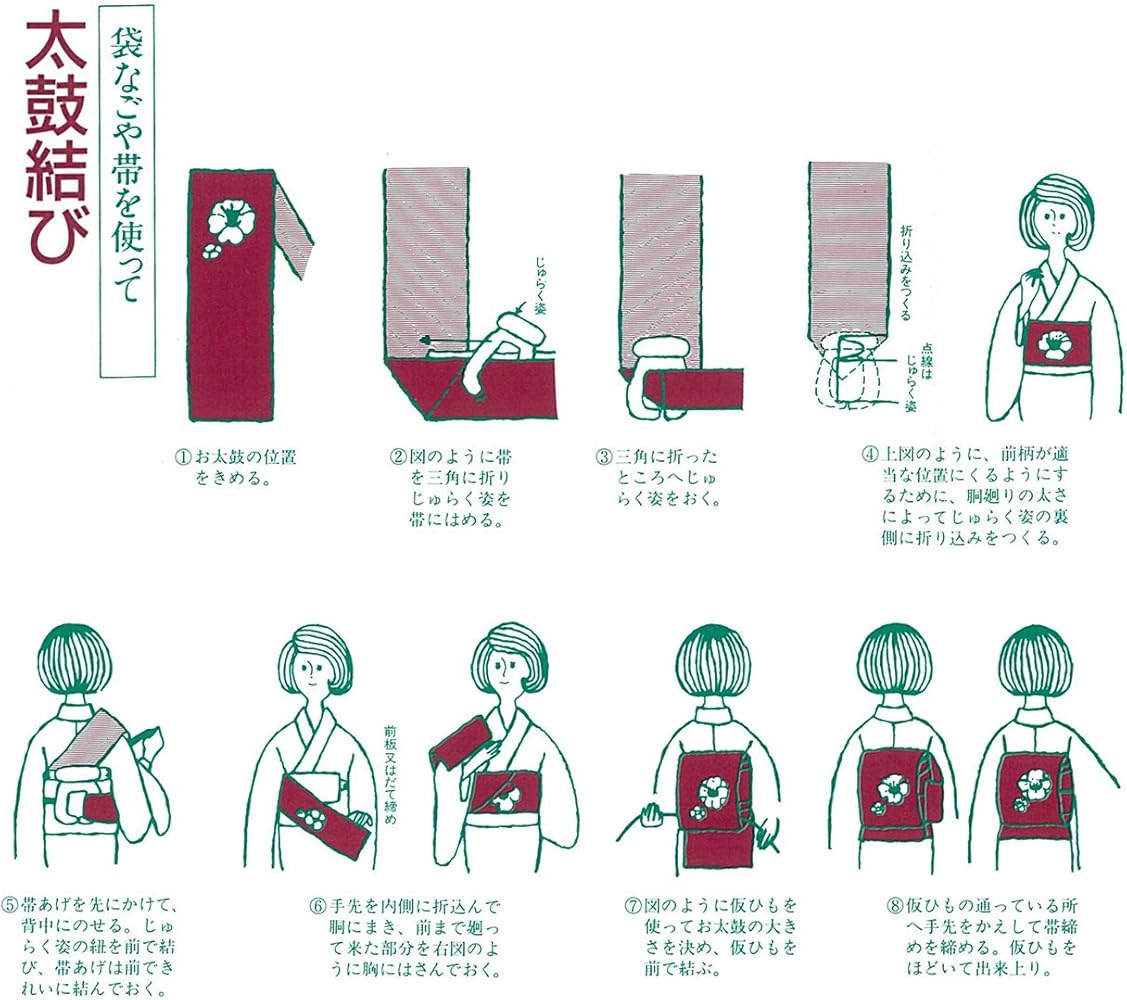 太鼓結び

袋なごや帯を使って

じゅらく姿

折り込みをつくる

点線はじゅらく姿

①お太鼓の位置をきめる。

②図のように帯を三角に折りじゅらく姿を帯にはめる。

③三角に折ったところへじゅらく姿をおく。

④上図のように、前柄が適当な位置にくるようにするために、胴廻りの太さによってじゅらく姿の裏側に折り込みをつくる。

前板又はだて締め

⑤帯あげを先にかけて、背中にのせる。じゅらく姿の紐を前で結び、帯あげは前できれいに結んでおく。

⑥手先を内側に折込んで胴にまき、前まで廻って来た部分を右図のように胸にはさんでおく。

⑦図のように仮ひもを使ってお太鼓の大きさを決め、仮ひもを前で結ぶ。

⑧仮ひもの通っている所へ手先をかえして帯締めを締める。仮ひもをほどいて出来上り。