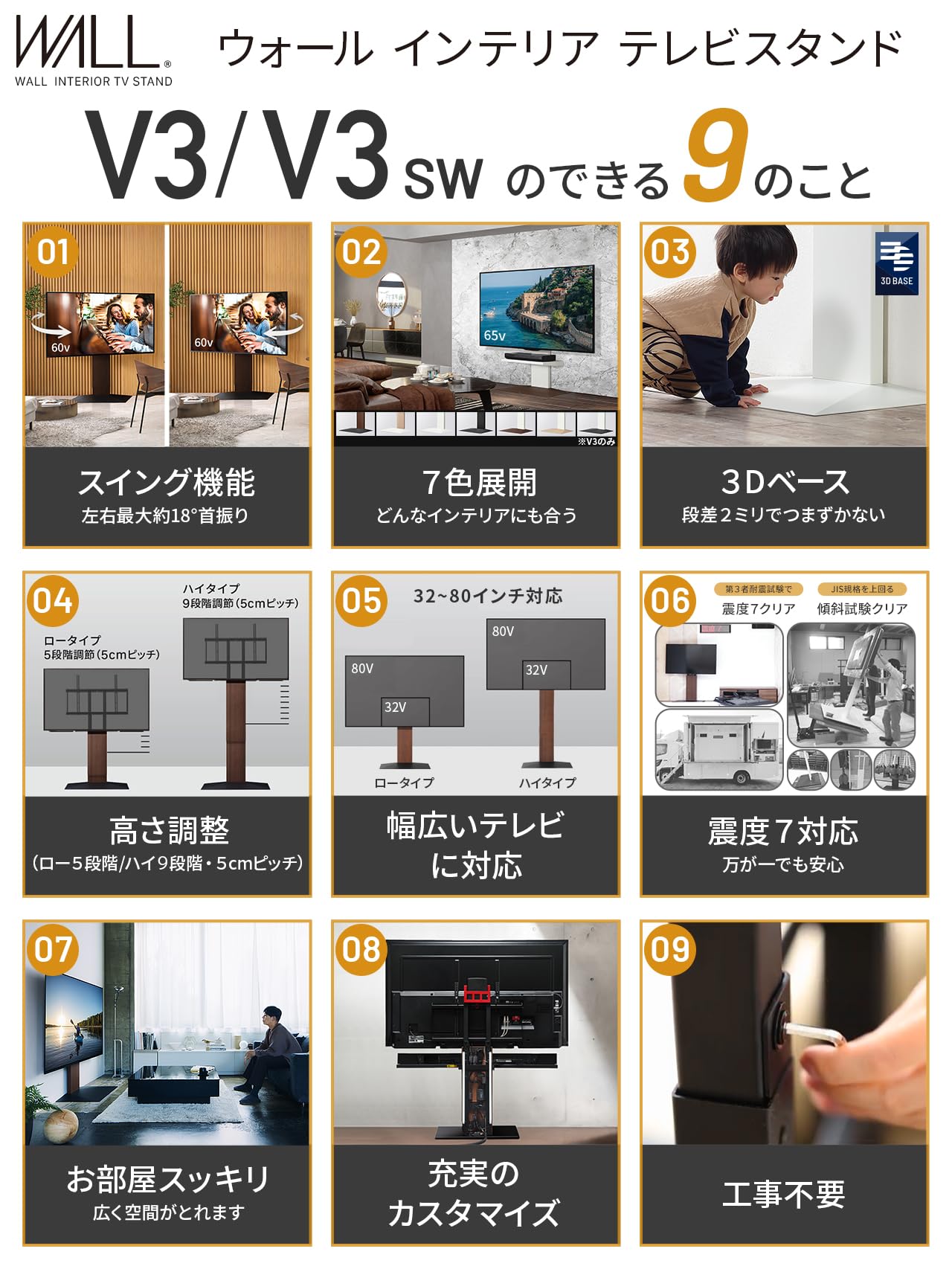 WALL®
WALL INTERIOR TV STAND

ウォール インテリア テレビスタンド

V3/V3 SW のできる 9 のこと

01
60v
60v
スイング機能
左右最大約18°首振り

02
65v
※V3のみ
7色展開
どんなインテリアにも合う

03
3D BASE
3Dベース
段差2ミリでつまずかない

04
ハイタイプ
9段階調節(5cmピッチ)
ロータイプ
5段階調節(5cmピッチ)
高さ調整
(ロー5段階/ハイ9段階・5cmピッチ)

05
32~80インチ対応
80V
32V
80V
32V
ロータイプ
ハイタイプ
幅広いテレビに対応

06
第3者耐震試験で
震度7クリア
JIS規格を上回る
傾斜試験クリア
震度7対応
万が一でも安心

07
お部屋スッキリ
広く空間がとれます

08
充実のカスタマイズ

09
工事不要