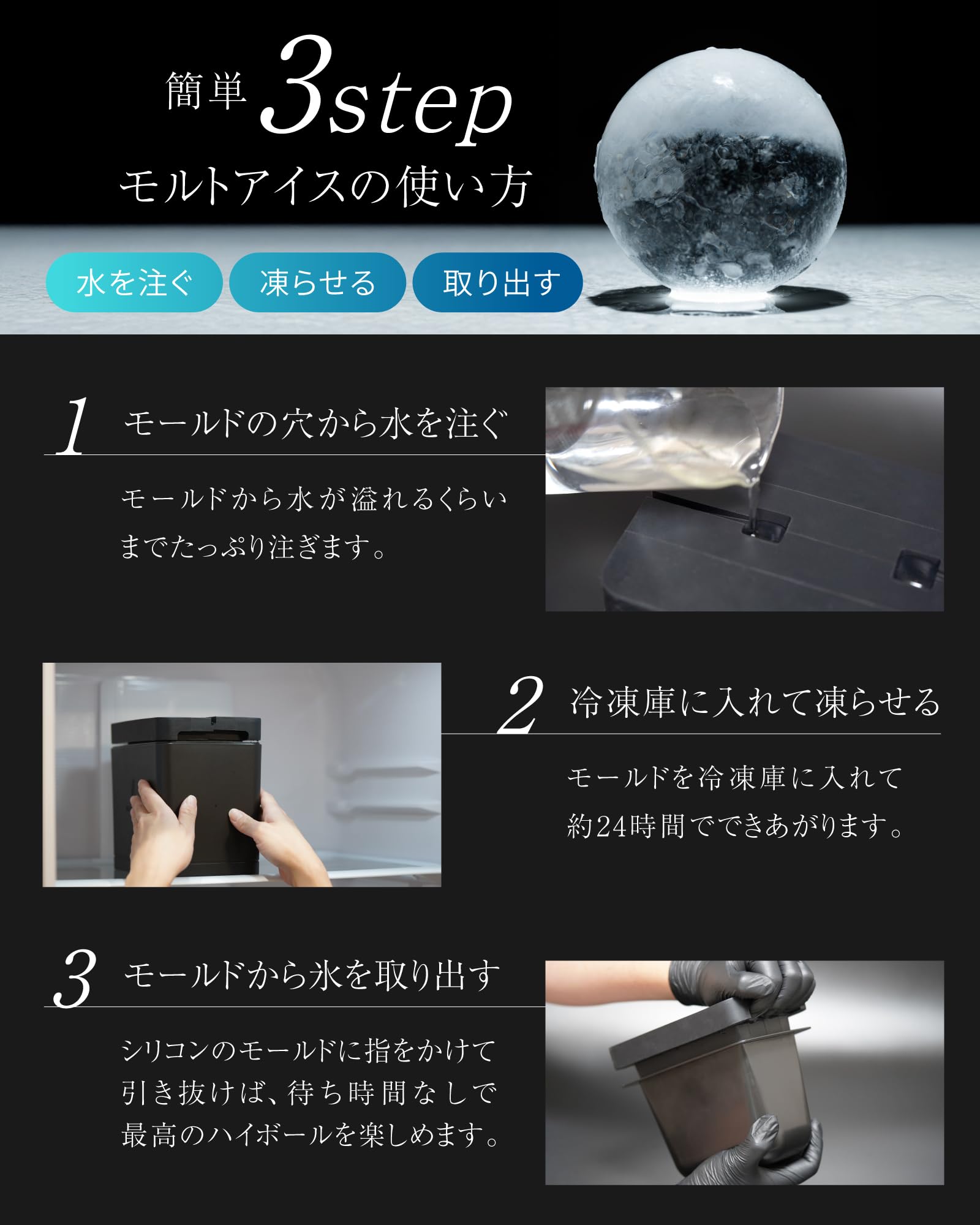 簡単 3step
モルトアイスの使い方

水を注ぐ
凍らせる
取り出す

1 モールドの穴から水を注ぐ

モールドから水が溢れるくらいまでたっぷり注ぎます。

2 冷凍庫に入れて凍らせる

モールドを冷凍庫に入れて約24時間でできあがります。

3 モールドから氷を取り出す

シリコンのモールドに指をかけて引き抜けば、待ち時間なしで最高のハイボールを楽しめます。