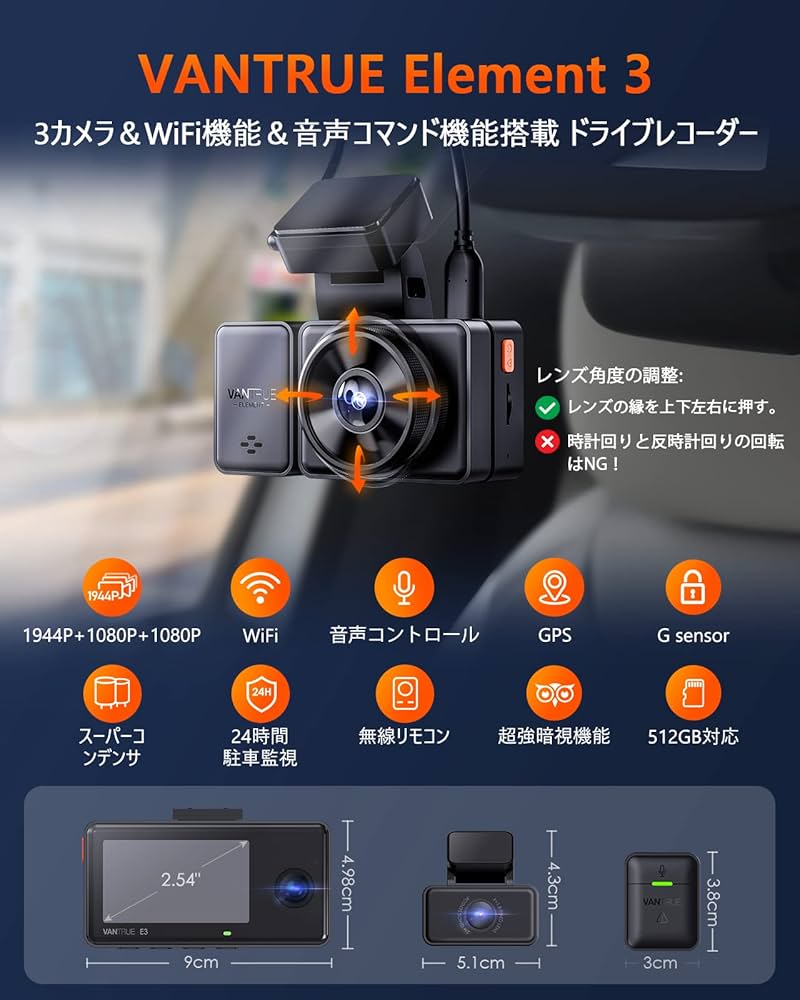 VANTRUE Element 3

3カメラ＆WiFi機能＆音声コマンド機能搭載 ドライブレコーダー

VANTRUE ELEMENT

レンズ角度の調整:
レンズの縁を上下左右に押す。
時計回りと反時計回りの回転はNG！

1944P

1944P+1080P+1080P

WiFi

音声コントロール

GPS

G sensor

スーパーコンデンサ

24H

24時間駐車監視

無線リモコン

超強暗視機能

512GB対応

2.54"

VANTRUE E3

4.98cm

9cm

4.3cm

5.1cm

VANTRUE

3.8cm

3cm