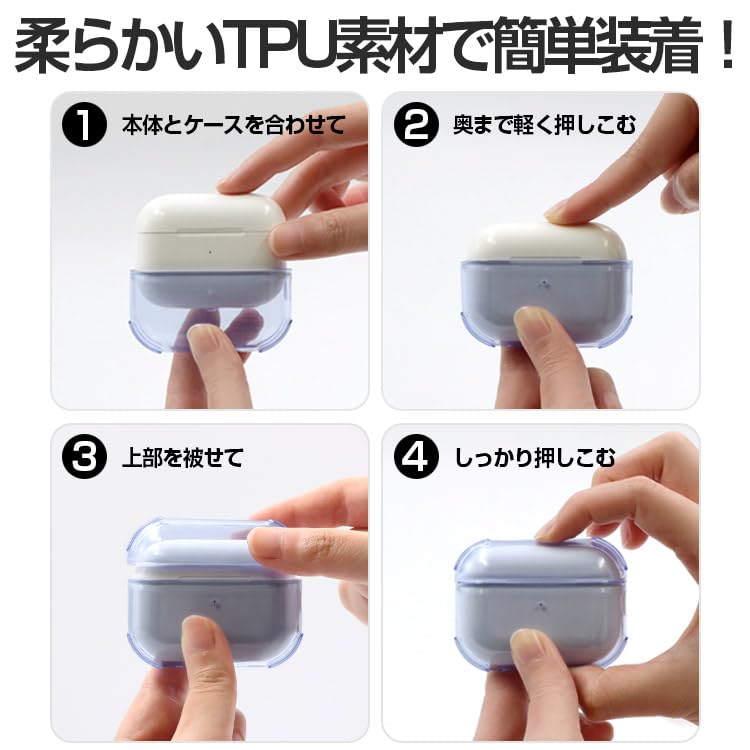 柔らかいTPU素材で簡単装着！

1 本体とケースを合わせて

2 奥まで軽く押しこむ

3 上部を被せて

4 しっかり押しこむ