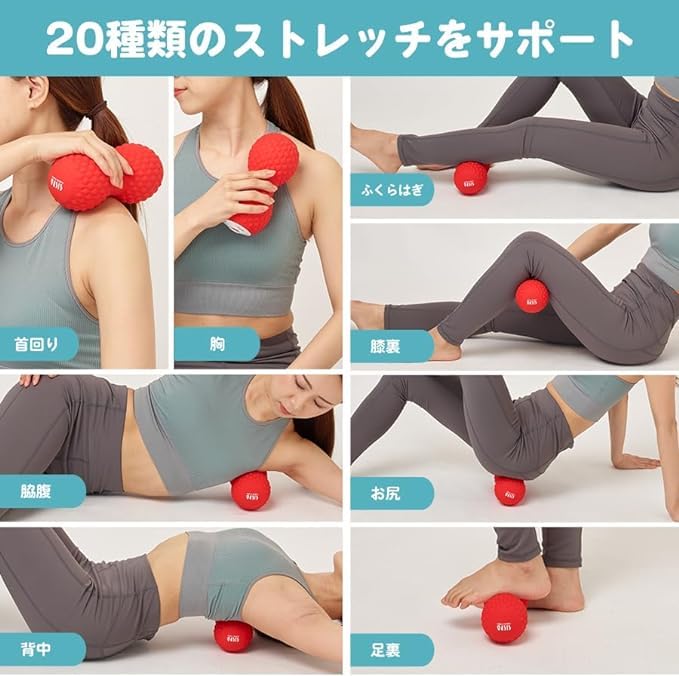 20種類のストレッチをサポート

首回り

胸

ふくらはぎ

膝裏

脇腹

お尻

背中

足裏