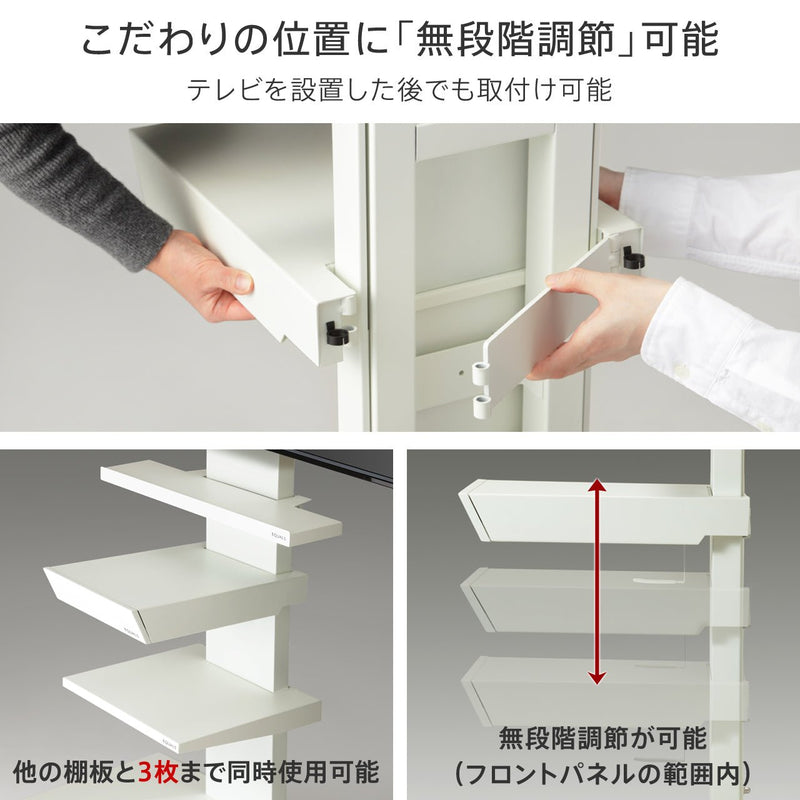 こだわりの位置に「無段階調節」可能

テレビを設置した後でも取付け可能

他の棚板と3枚まで同時使用可能

無段階調節が可能
(フロントパネルの範囲内)