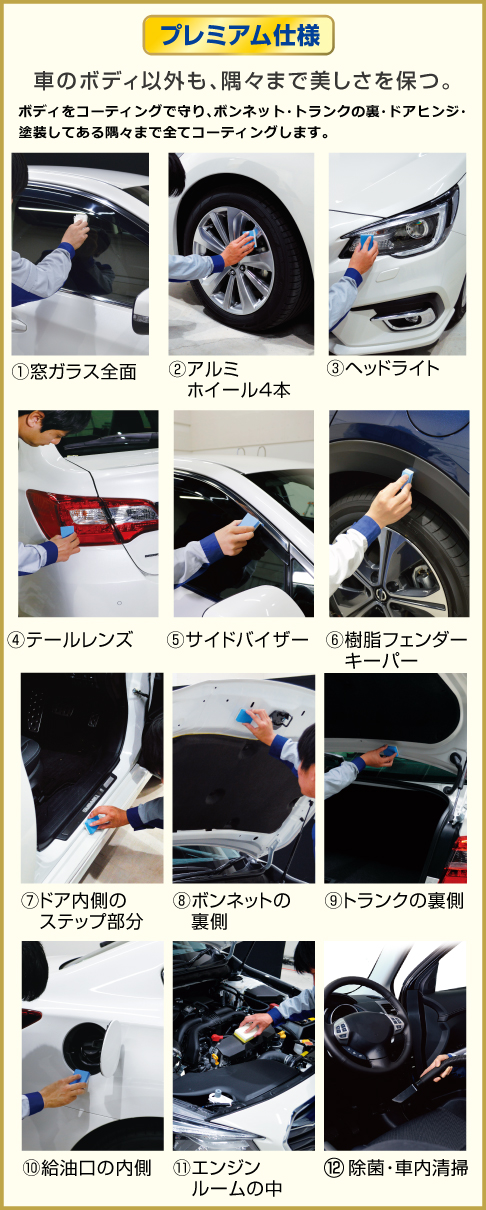 プレミアム仕様

車のボディ以外も、隅々まで美しさを保つ。

ボディをコーティングで守り、ボンネット・トランクの裏・ドアヒンジ・塗装してある隅々まで全てコーティングします。

①窓ガラス全面

②アルミホイール4本

③ヘッドライト

④テールレンズ

⑤サイドバイザー

⑥樹脂フェンダーキーパー

⑦ドア内側のステップ部分

⑧ボンネットの裏側

⑨トランクの裏側

⑩給油口の内側

⑪エンジンルームの中

⑫除菌・車内清掃