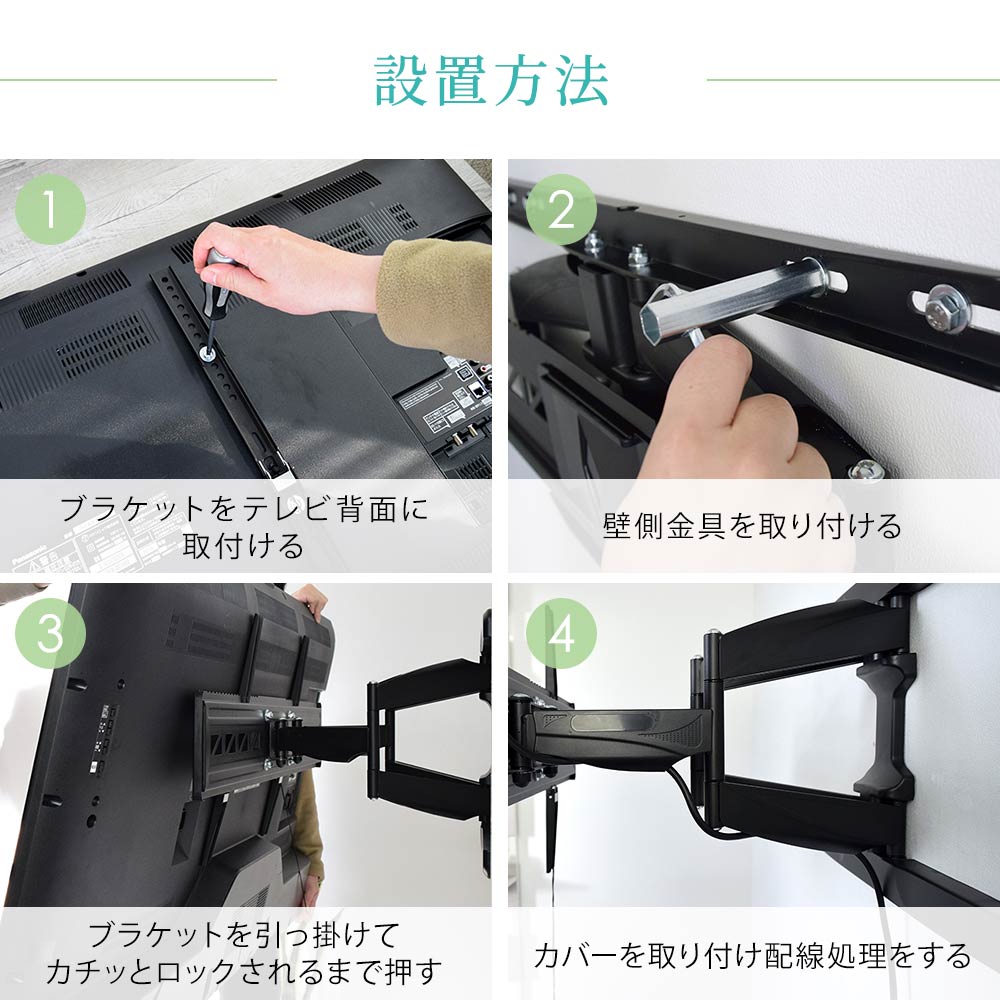 設置方法

1

ブラケットをテレビ背面に取付ける

2

壁側金具を取り付ける

3

ブラケットを引っ掛けてカチッとロックされるまで押す

4

カバーを取り付け配線処理をする