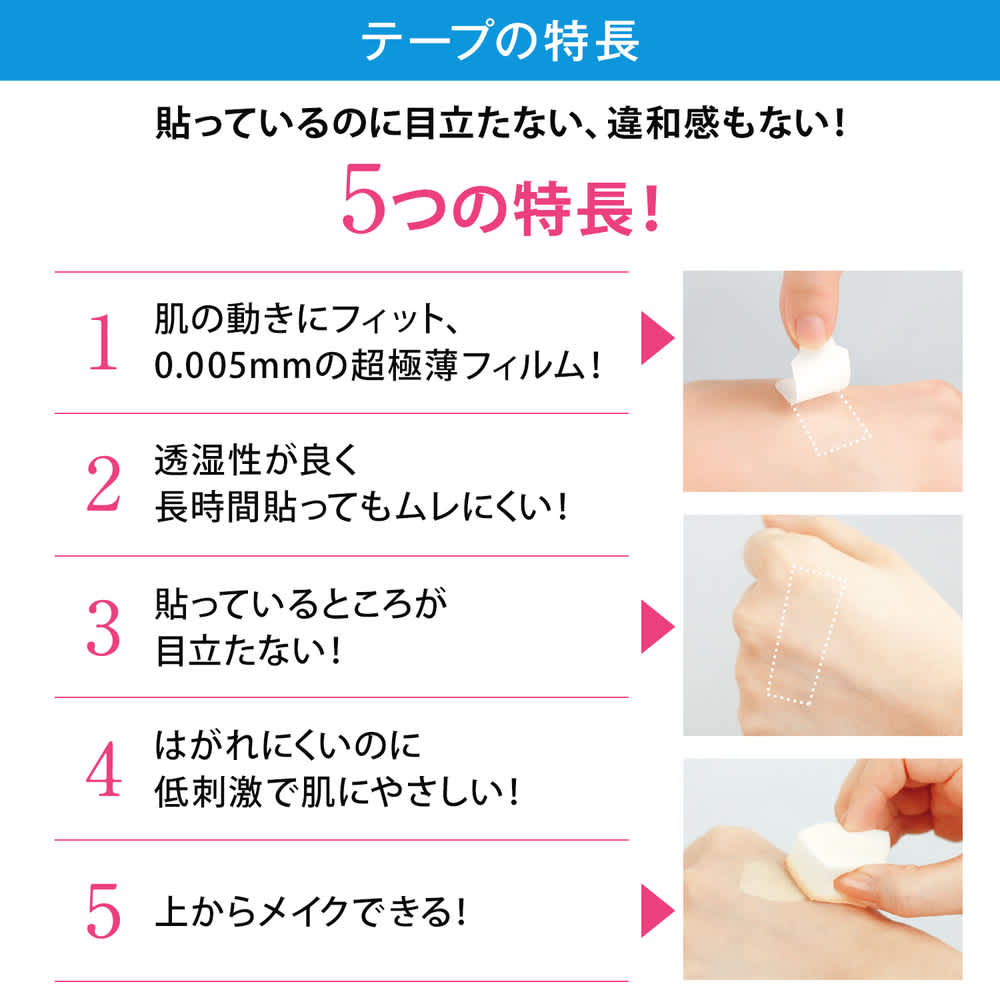 テープの特長

貼っているのに目立たない、違和感もない！

5つの特長！

1 肌の動きにフィット、0.005mmの超極薄フィルム！

2 透湿性が良く長時間貼ってもムレにくい！

3 貼っているところが目立たない！

4 はがれにくいのに低刺激で肌にやさしい！

5 上からメイクできる！