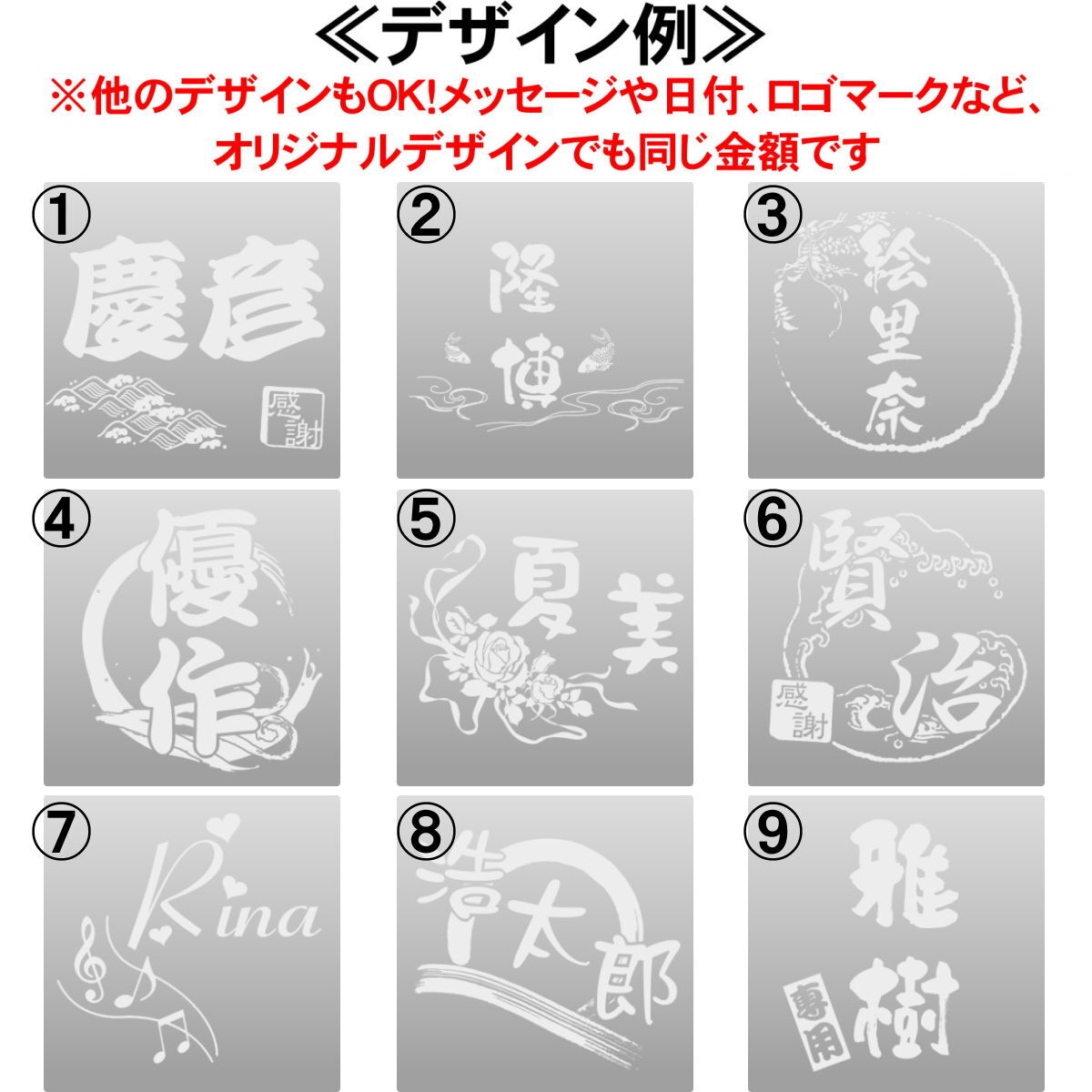 ≪デザイン例≫
※他のデザインもOK!メッセージや日付、ロゴマークなど、オリジナルデザインでも同じ金額です

①
慶彦
感謝

②
隆博

③
絵里奈

④
優作

⑤
夏美

⑥
賢治
感謝

⑦
Rina

⑧
浩太郎

⑨
雅樹
専用