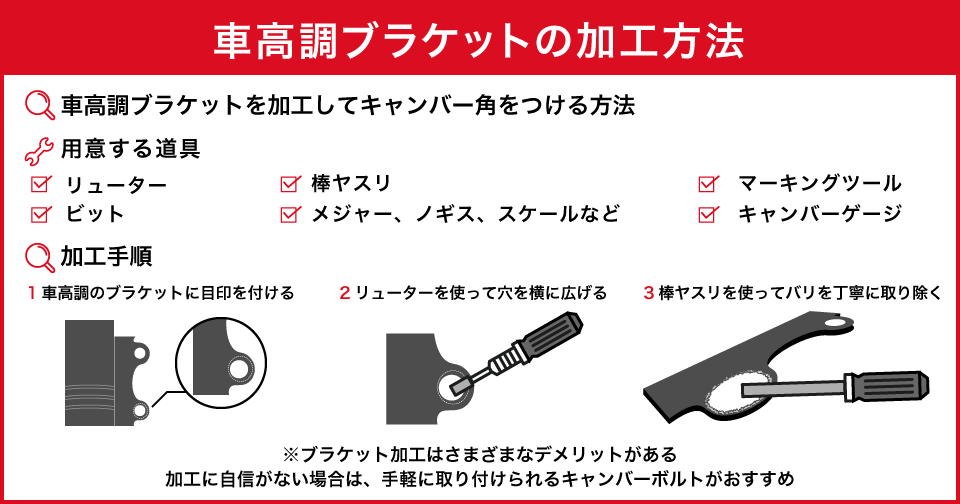 車高調ブラケットの加工方法

車高調ブラケットを加工してキャンバー角をつける方法

用意する道具

リューター

ビット

棒ヤスリ

メジャー、ノギス、スケールなど

マーキングツール

キャンバーゲージ

加工手順

1 車高調のブラケットに目印を付ける

2 リューターを使って穴を横に広げる

3 棒ヤスリを使ってバリを丁寧に取り除く

※ブラケット加工はさまざまなデメリットがある
加工に自信がない場合は、手軽に取り付けられるキャンバーボルトがおすすめ