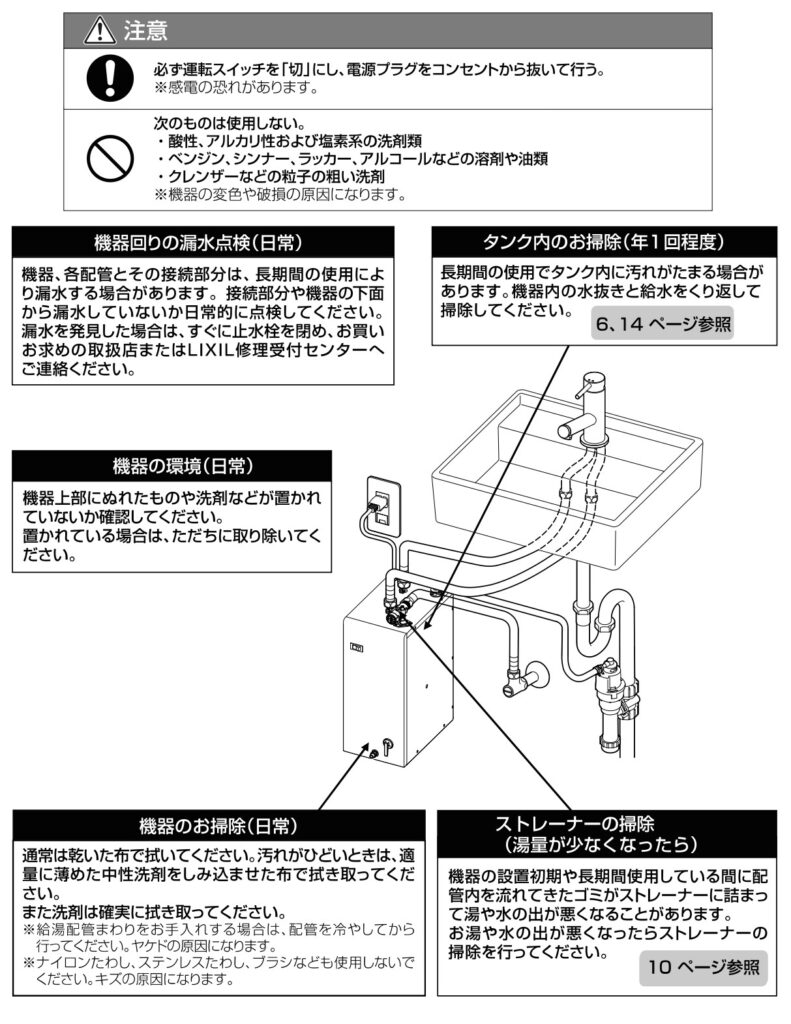 注意

必ず運転スイッチを「切」にし、電源プラグをコンセントから抜いて行う。
※感電の恐れがあります。

次のものは使用しない。
・酸性、アルカリ性および塩素系の洗剤類
・ベンジン、シンナー、ラッカー、アルコールなどの溶剤や油類
・クレンザーなどの粒子の粗い洗剤
※機器の変色や破損の原因になります。

機器回りの漏水点検（日常）

機器、各配管とその接続部分は、長期間の使用により漏水する場合があります。接続部分や機器の下面から漏水していないか日常的に点検してください。漏水を発見した場合は、すぐに止水栓を閉め、お買いお求めの取扱店またはLIXIL修理受付センターへご連絡ください。

タンク内のお掃除（年1回程度）

長期間の使用でタンク内に汚れがたまる場合があります。機器内の水抜きと給水をくり返して掃除してください。

6、14 ページ参照

機器の環境（日常）

機器上部にぬれたものや洗剤などが置かれていないか確認してください。
置かれている場合は、ただちに取り除いてください。

機器のお掃除（日常）

通常は乾いた布で拭いてください。汚れがひどいときは、適量に薄めた中性洗剤をしみ込ませた布で拭き取ってください。
また洗剤は確実に拭き取ってください。
※給湯配管まわりをお手入れする場合は、配管を冷やしてから行ってください。ヤケドの原因になります。
※ナイロンたわし、ステンレスたわし、ブラシなども使用しないでください。キズの原因になります。

ストレーナーの掃除
（湯量が少なくなったら）

機器の設置初期や長期間使用している間に配管内を流れてきたゴミがストレーナーに詰まって湯や水の出が悪くなることがあります。
お湯や水の出が悪くなったらストレーナーの掃除を行ってください。

10 ページ参照