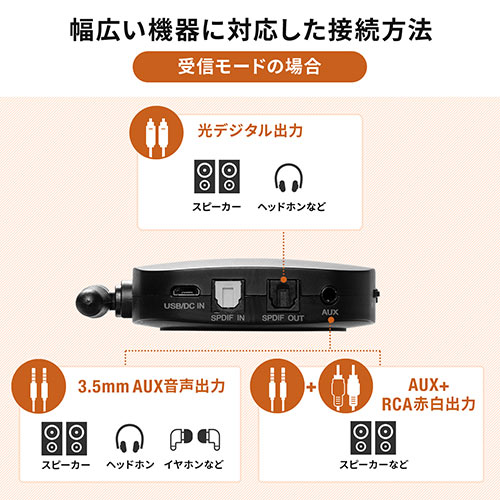 幅広い機器に対応した接続方法

受信モードの場合

光デジタル出力

スピーカー

ヘッドホンなど

USB/DC IN

SPDIF IN

SPDIF OUT

AUX

3.5mm AUX音声出力

スピーカー

ヘッドホン

イヤホンなど

+

AUX+
RCA赤白出力

スピーカーなど