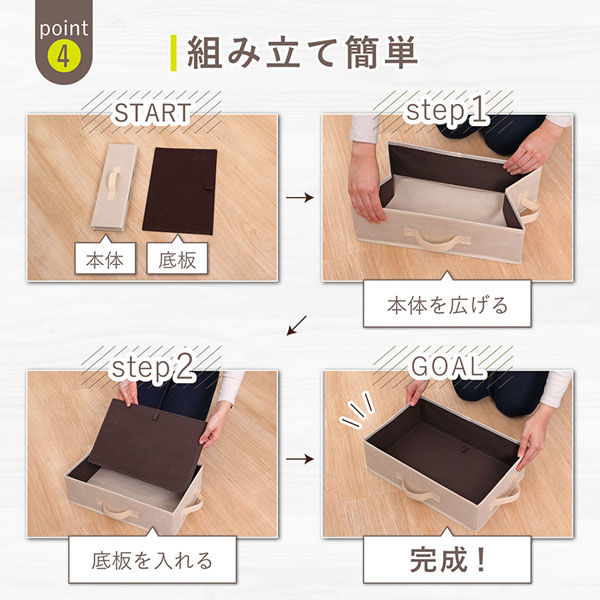 point 4

組み立て簡単

START

本体

底板

step1

本体を広げる

step2

底板を入れる

GOAL

完成!