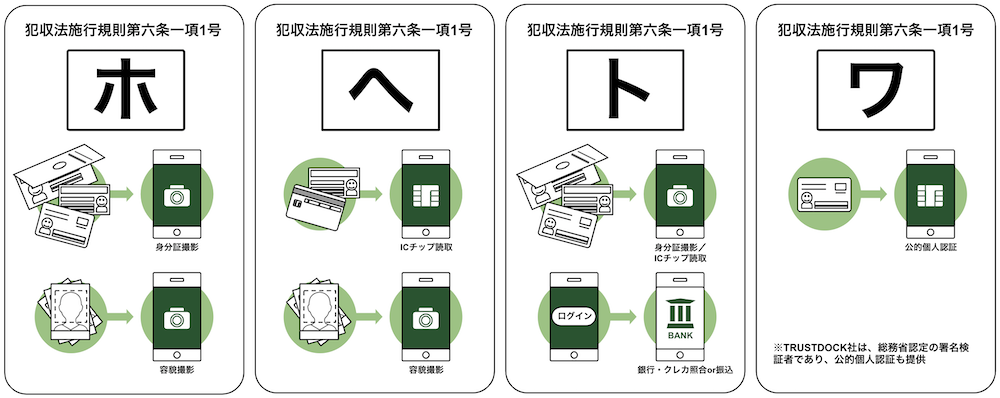 犯収法施行規則第六条一項1号

ホ

身分証撮影

容貌撮影

犯収法施行規則第六条一項1号

ヘ

ICチップ読取

容貌撮影

犯収法施行規則第六条一項1号

ト

身分証撮影／ICチップ読取

ログイン

BANK

銀行・クレカ照合or振込

犯収法施行規則第六条一項1号

ワ

公的個人認証

※TRUSTDOCK社は、総務省認定の署名検証者であり、公的個人認証も提供