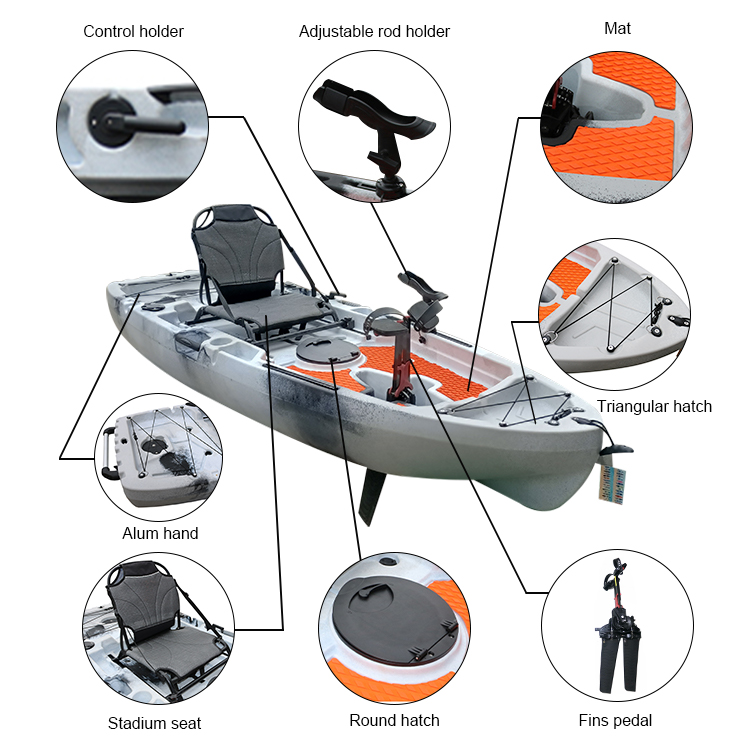 Control holder

Adjustable rod holder

Mat

Triangular hatch

Alum hand

Stadium seat

Round hatch

Fins pedal