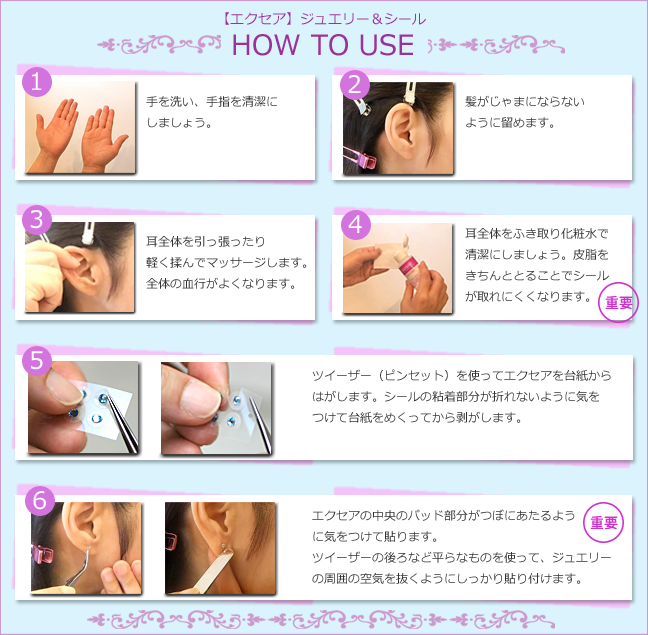 【エクセア】ジュエリー＆シール

HOW TO USE

1
手を洗い、手指を清潔にしましょう。

2
髪がじゃまにならないように留めます。

3
耳全体を引っ張ったり軽く揉んでマッサージします。全体の血行がよくなります。

4
耳全体をふき取り化粧水で清潔にしましょう。皮脂をきちんととることでシールが取れにくくなります。
重要

5
ツイーザー（ピンセット）を使ってエクセアを台紙からはがします。シールの粘着部分が折れないように気をつけて台紙をめくってから剥がします。

6
エクセアの中央のパッド部分がつぼにあたるように気をつけて貼ります。
重要
ツイーザーの後ろなど平らなものを使って、ジュエリーの周囲の空気を抜くようにしっかり貼り付けます。