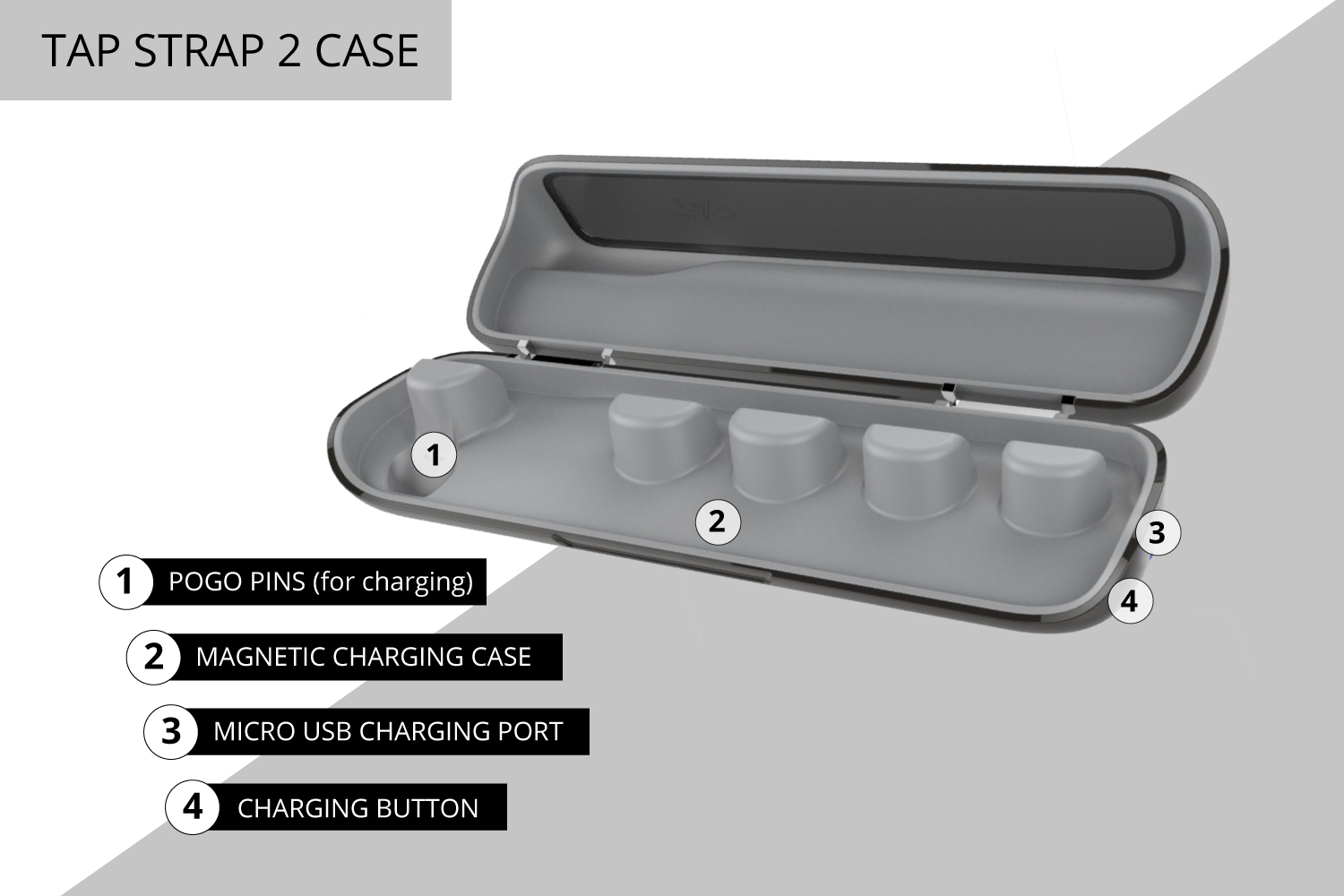 TAP STRAP 2 CASE

1

2

3

4

1 POGO PINS (for charging)

2 MAGNETIC CHARGING CASE

3 MICRO USB CHARGING PORT

4 CHARGING BUTTON