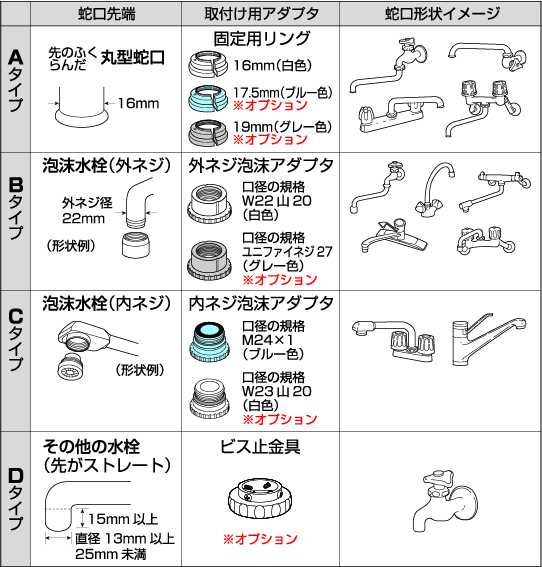 |  | 蛇口先端 | 取付け用アダプタ | 蛇口形状イメージ |
|---|---|---|---|
| Aタイプ | 先のふくらんだ 丸型蛇口 16mm | 固定用リング 16mm(白色) 17.5mm(ブルー色) ※オプション 19mm(グレー色) ※オプション |  |
| Bタイプ | 泡沫水栓(外ネジ) 外ネジ径 22mm (形状例) | 外ネジ泡沫アダプタ 口径の規格 W22 山 20 (白色) 口径の規格 ユニファイネジ 27 (グレー色) ※オプション |  |
| Cタイプ | 泡沫水栓(内ネジ) (形状例) | 内ネジ泡沫アダプタ 口径の規格 M24×1 (ブルー色) 口径の規格 W23 山 20 (白色) ※オプション |  |
| Dタイプ | その他の水栓 (先がストレート) 15mm 以上 直径 13mm 以上 25mm 未満 | ビス止金具 ※オプション |  |