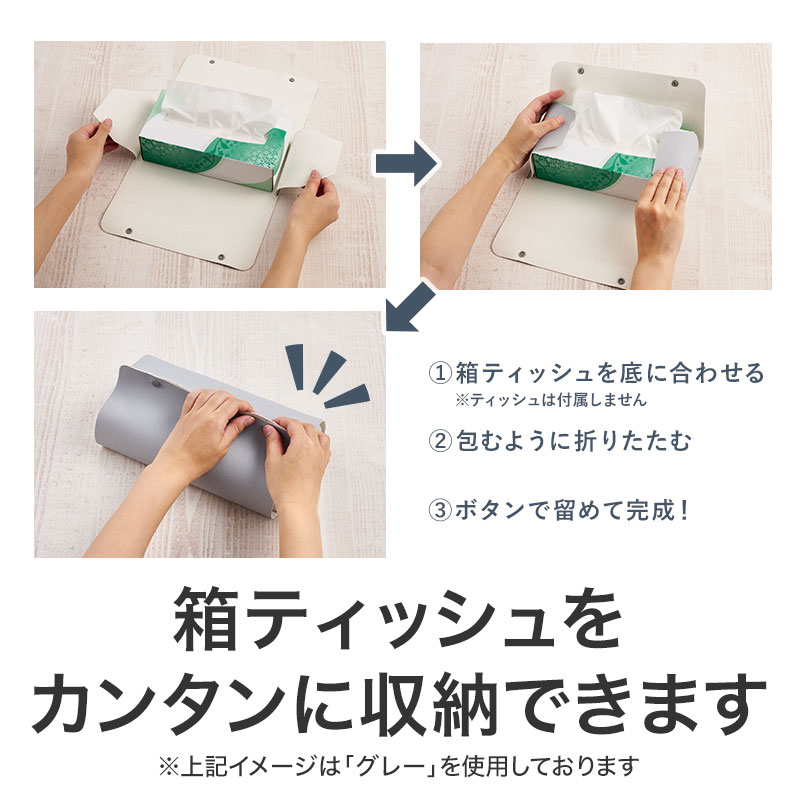 ①箱ティッシュを底に合わせる
※ティッシュは付属しません

②包むように折りたたむ

③ボタンで留めて完成！

箱ティッシュを
カンタンに収納できます

※上記イメージは「グレー」を使用しております